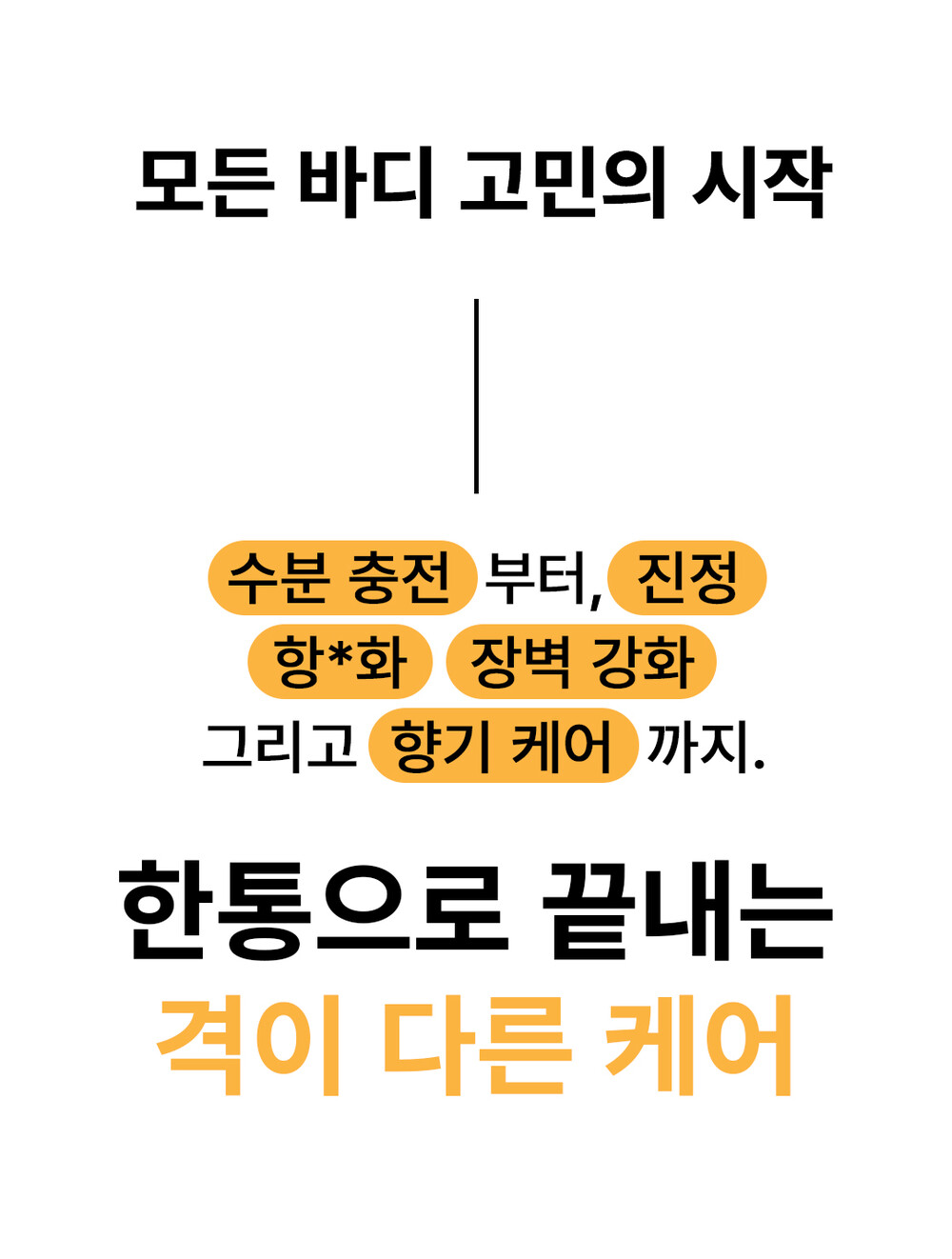 모든 바디 고민의 시작

수분 충전 부터, 진정
항*화 장벽 강화
그리고 향기 케어 까지.

한통으로 끝내는
격이 다른 케어