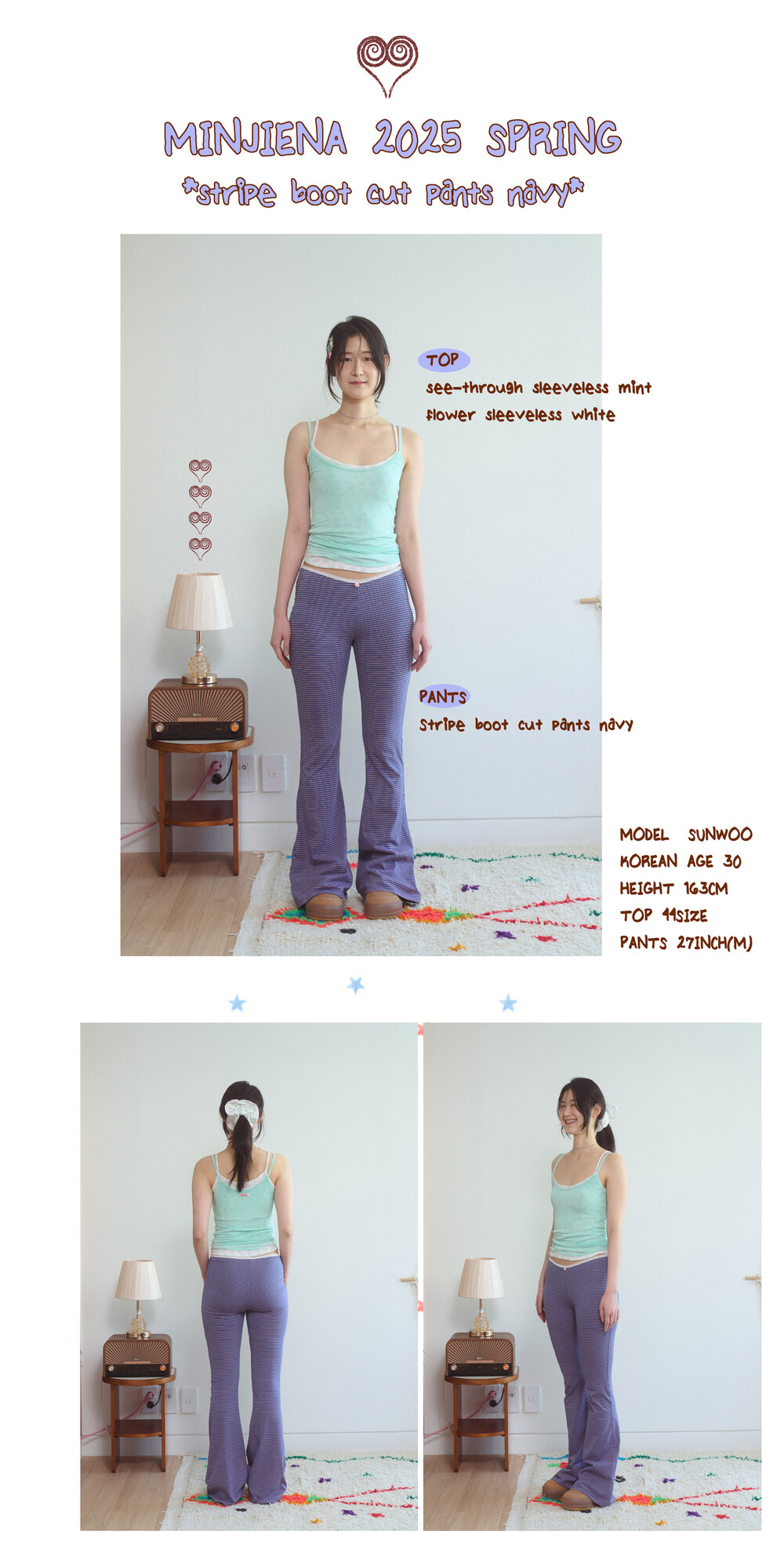 MINJIENA 2025 SPRING
*stripe boot cut pants navy*

TOP
see-through sleeveless mint
flower sleeveless white

PANTS
stripe boot cut pants navy

MODEL SUNWOO
KOREAN AGE 30
HEIGHT 163CM
TOP 44SIZE
PANTS 27INCH(M)