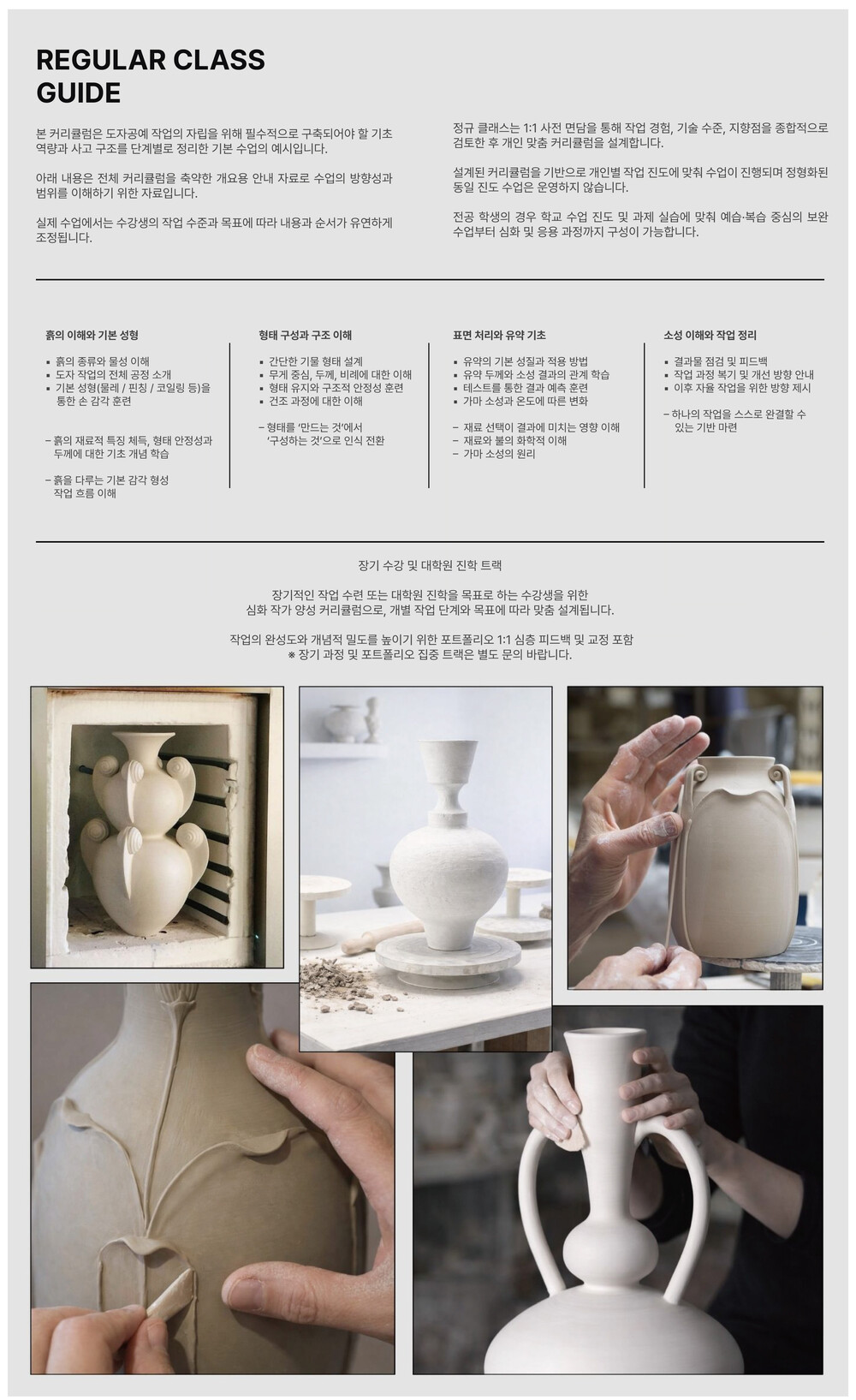 REGULAR CLASS GUIDE

본 커리큘럼은 도자공예 작업의 자립을 위해 필수적으로 구축되어야 할 기초 역량과 사고 구조를 단계별로 정리한 기본 수업의 예시입니다.

아래 내용은 전체 커리큘럼을 축약한 개요용 안내 자료로 수업의 방향성과 범위를 이해하기 위한 자료입니다.

실제 수업에서는 수강생의 작업 수준과 목표에 따라 내용과 순서가 유연하게 조정됩니다.

정규 클래스는 1:1 사전 면담을 통해 작업 경험, 기술 수준, 지향점을 종합적으로 검토한 후 개인 맞춤 커리큘럼을 설계합니다.

설계된 커리큘럼을 기반으로 개인별 작업 진도에 맞춰 수업이 진행되며 정형화된 동일 진도 수업은 운영하지 않습니다.

전공 학생의 경우 학교 수업 진도 및 과제 실습에 맞춰 예습·복습 중심의 보완 수업부터 심화 및 응용 과정까지 구성이 가능합니다.

흙의 이해와 기본 성형

▪ 흙의 종류와 물성 이해
▪ 도자 작업의 전체 공정 소개
▪ 기본 성형(물레 / 핀칭 / 코일링 등)을 통한 손 감각 훈련

– 흙의 재료적 특징 체득, 형태 안정성과 두께에 대한 기초 개념 학습

– 흙을 다루는 기본 감각 형성 작업 흐름 이해

형태 구성과 구조 이해

▪ 간단한 기물 형태 설계
▪ 무게 중심, 두께, 비례에 대한 이해
▪ 형태 유지와 구조적 안정성 훈련
▪ 건조 과정에 대한 이해

– 형태를 '만드는 것'에서 '구성하는 것'으로 인식 전환

표면 처리와 유약 기초

▪ 유약의 기본 성질과 적용 방법
▪ 유약 두께와 소성 결과의 관계 학습
▪ 테스트를 통한 결과 예측 훈련
▪ 가마 소성과 온도에 따른 변화

– 재료 선택이 결과에 미치는 영향 이해
– 재료와 불의 화학적 이해
– 가마 소성의 원리

소성 이해와 작업 정리

▪ 결과물 점검 및 피드백
▪ 작업 과정 복기 및 개선 방향 안내
▪ 이후 자율 작업을 위한 방향 제시

– 하나의 작업을 스스로 완결할 수 있는 기반 마련

장기 수강 및 대학원 진학 트랙

장기적인 작업 수련 또는 대학원 진학을 목표로 하는 수강생을 위한 심화 작가 양성 커리큘럼으로, 개별 작업 단계와 목표에 따라 맞춤 설계됩니다.

작업의 완성도와 개념적 밀도를 높이기 위한 포트폴리오 1:1 심층 피드백 및 교정 포함
※ 장기 과정 및 포트폴리오 집중 트랙은 별도 문의 바랍니다.