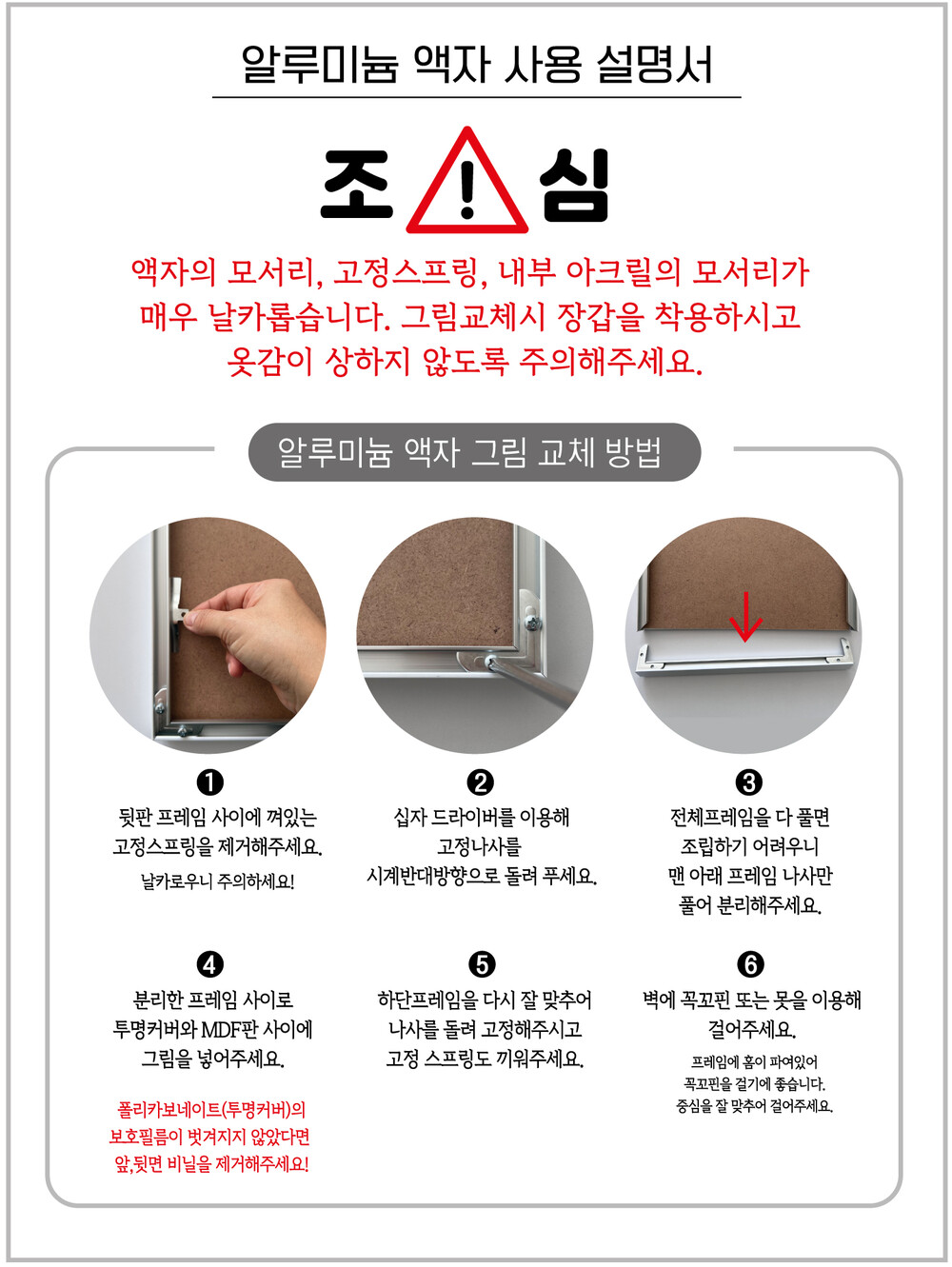 알루미늄 액자 사용 설명서

조 ! 심

액자의 모서리, 고정스프링, 내부 아크릴의 모서리가 매우 날카롭습니다. 그림교체시 장갑을 착용하시고 옷감이 상하지 않도록 주의해주세요.

알루미늄 액자 그림 교체 방법

❶
뒷판 프레임 사이에 껴있는 고정스프링을 제거해주세요.
날카로우니 주의하세요!

❷
십자 드라이버를 이용해 고정나사를 시계반대방향으로 돌려 푸세요.

❸
전체프레임을 다 풀면 조립하기 어려우니 맨 아래 프레임 나사만 풀어 분리해주세요.

❹
분리한 프레임 사이로 투명커버와 MDF판 사이에 그림을 넣어주세요.
폴리카보네이트(투명커버)의 보호필름이 벗겨지지 않았다면 앞,뒷면 비닐을 제거해주세요!

❺
하단프레임을 다시 잘 맞추어 나사를 돌려 고정해주시고 고정 스프링도 끼워주세요.

❻
벽에 꼭꼬핀 또는 못을 이용해 걸어주세요.
프레임에 홈이 파여있어 꼭꼬핀을 걸기에 좋습니다. 중심을 잘 맞추어 걸어주세요.