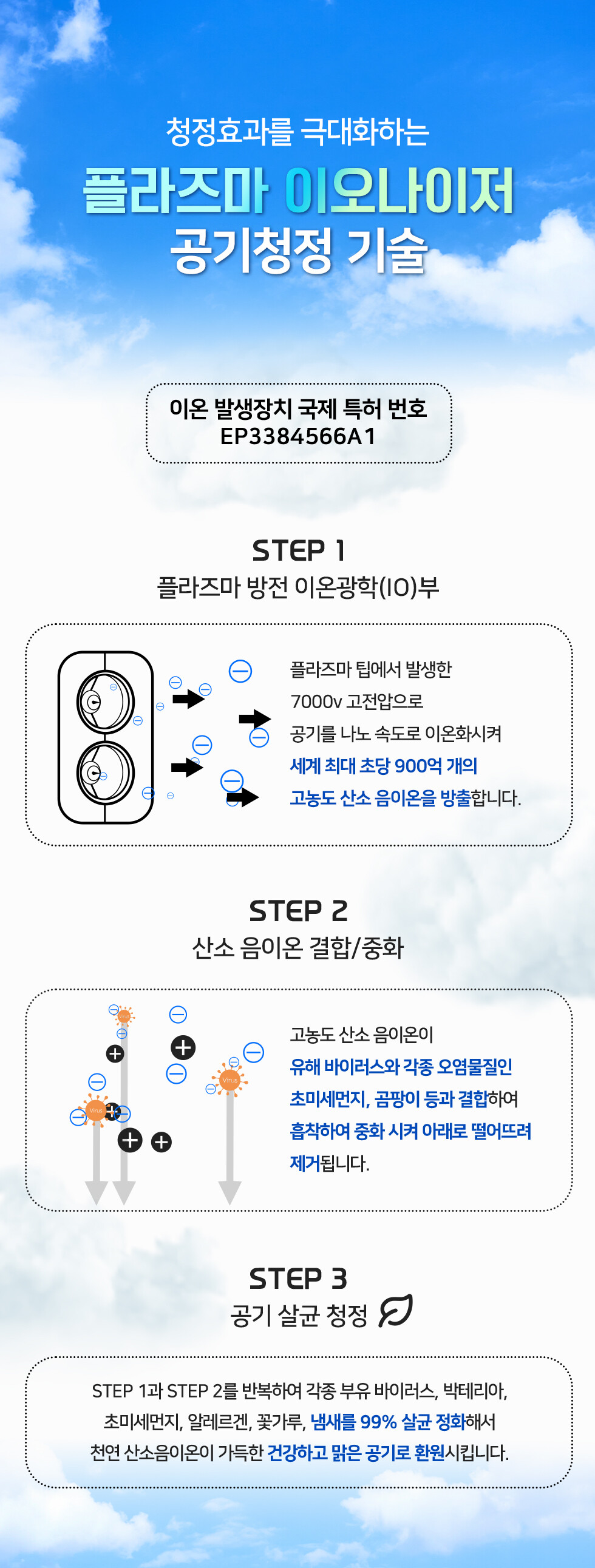 청정효과를 극대화하는
플라즈마 이오나이저
공기청정 기술

이온 발생장치 국제 특허 번호
EP3384566A1

STEP 1
플라즈마 방전 이온광학(IO)부

플라즈마 팁에서 발생한
7000v 고전압으로
공기를 나노 속도로 이온화시켜
세계 최대 초당 900억 개의
고농도 산소 음이온을 방출합니다.

STEP 2
산소 음이온 결합/중화

Virus Virus Virus

고농도 산소 음이온이
유해 바이러스와 각종 오염물질인
초미세먼지, 곰팡이 등과 결합하여
흡착하여 중화 시켜 아래로 떨어뜨려
제거됩니다.

STEP 3
공기 살균 청정

STEP 1과 STEP 2를 반복하여 각종 부유 바이러스, 박테리아,
초미세먼지, 알레르겐, 꽃가루, 냄새를 99% 살균 정화해서
천연 산소음이온이 가득한 건강하고 맑은 공기로 환원시킵니다.