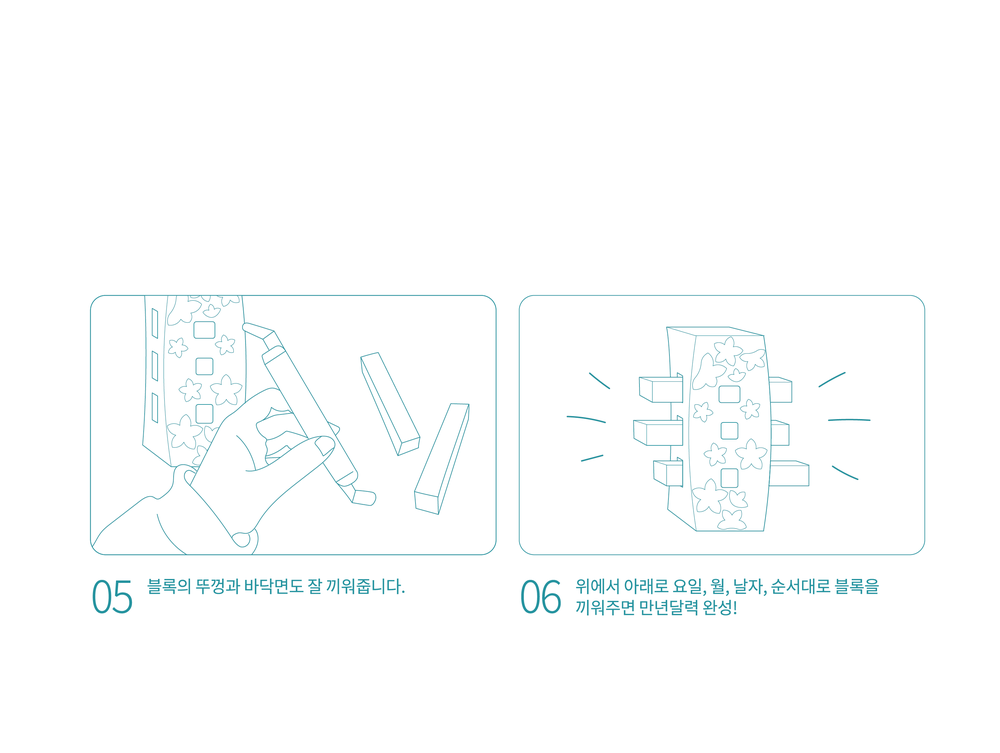 05 블록의 뚜껑과 바닥면도 잘 끼워줍니다.

06 위에서 아래로 요일, 월, 날자, 순서대로 블록을 끼워주면 만년달력 완성!