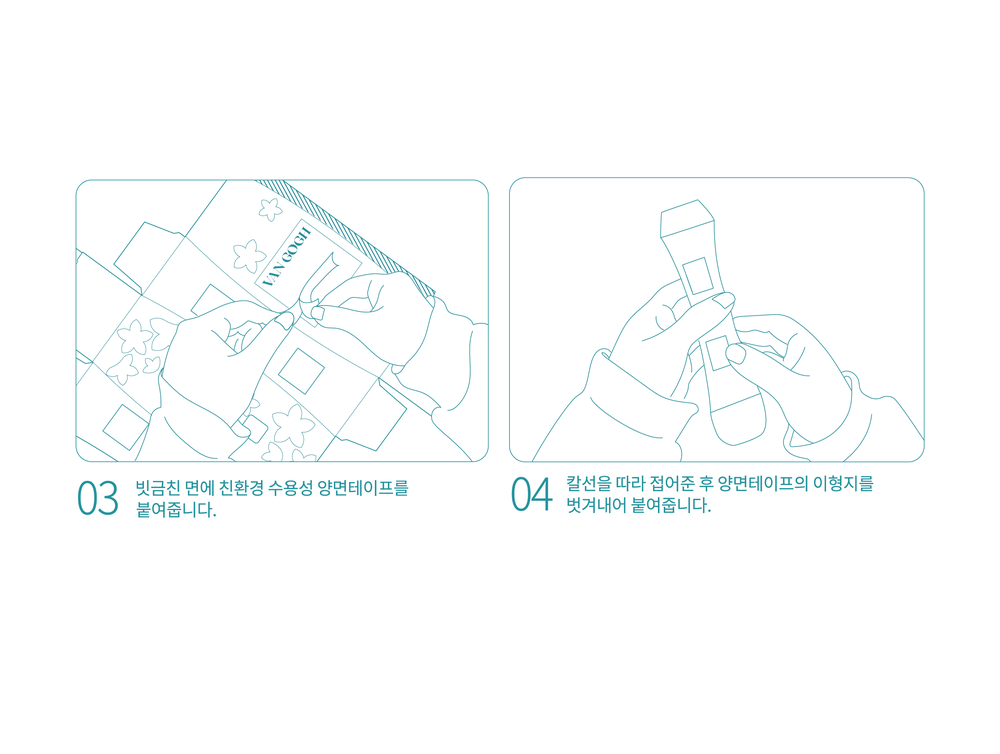 VAN GOGH

03 빗금친 면에 친환경 수용성 양면테이프를 붙여줍니다.

04 칼선을 따라 접어준 후 양면테이프의 이형지를 벗겨내어 붙여줍니다.