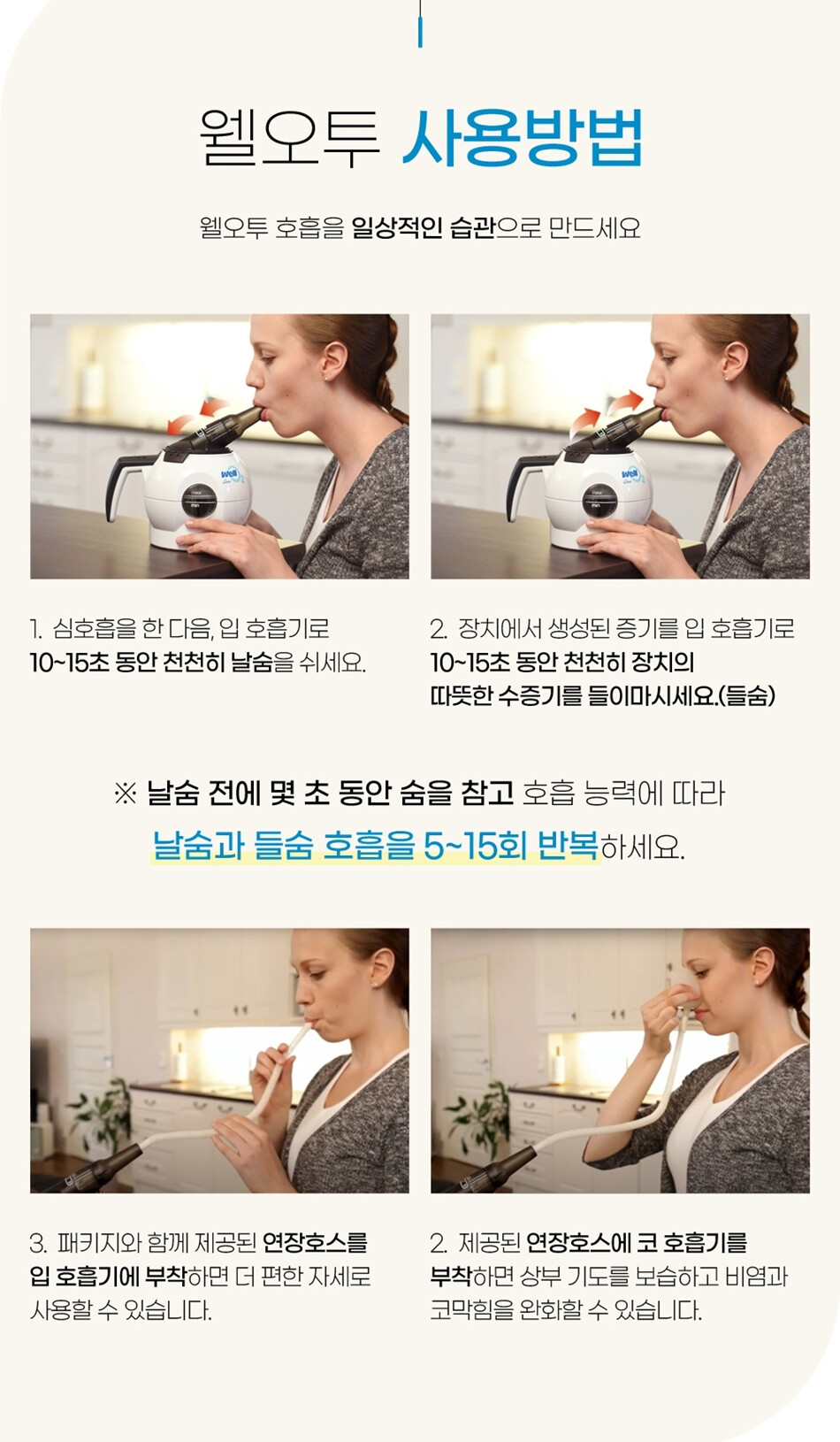 웰오투 사용방법

웰오투 호흡을 일상적인 습관으로 만드세요

Well

Well

1. 심호흡을 한 다음, 입 호흡기로 10~15초 동안 천천히 날숨을 쉬세요.

2. 장치에서 생성된 증기를 입 호흡기로 10~15초 동안 천천히 장치의 따뜻한 수증기를 들이마시세요.(들숨)

※ 날숨 전에 몇 초 동안 숨을 참고 호흡 능력에 따라 날숨과 들숨 호흡을 5~15회 반복하세요.

3. 패키지와 함께 제공된 연장호스를 입 호흡기에 부착하면 더 편한 자세로 사용할 수 있습니다.

2. 제공된 연장호스에 코 호흡기를 부착하면 상부 기도를 보습하고 비염과 코막힘을 완화할 수 있습니다.