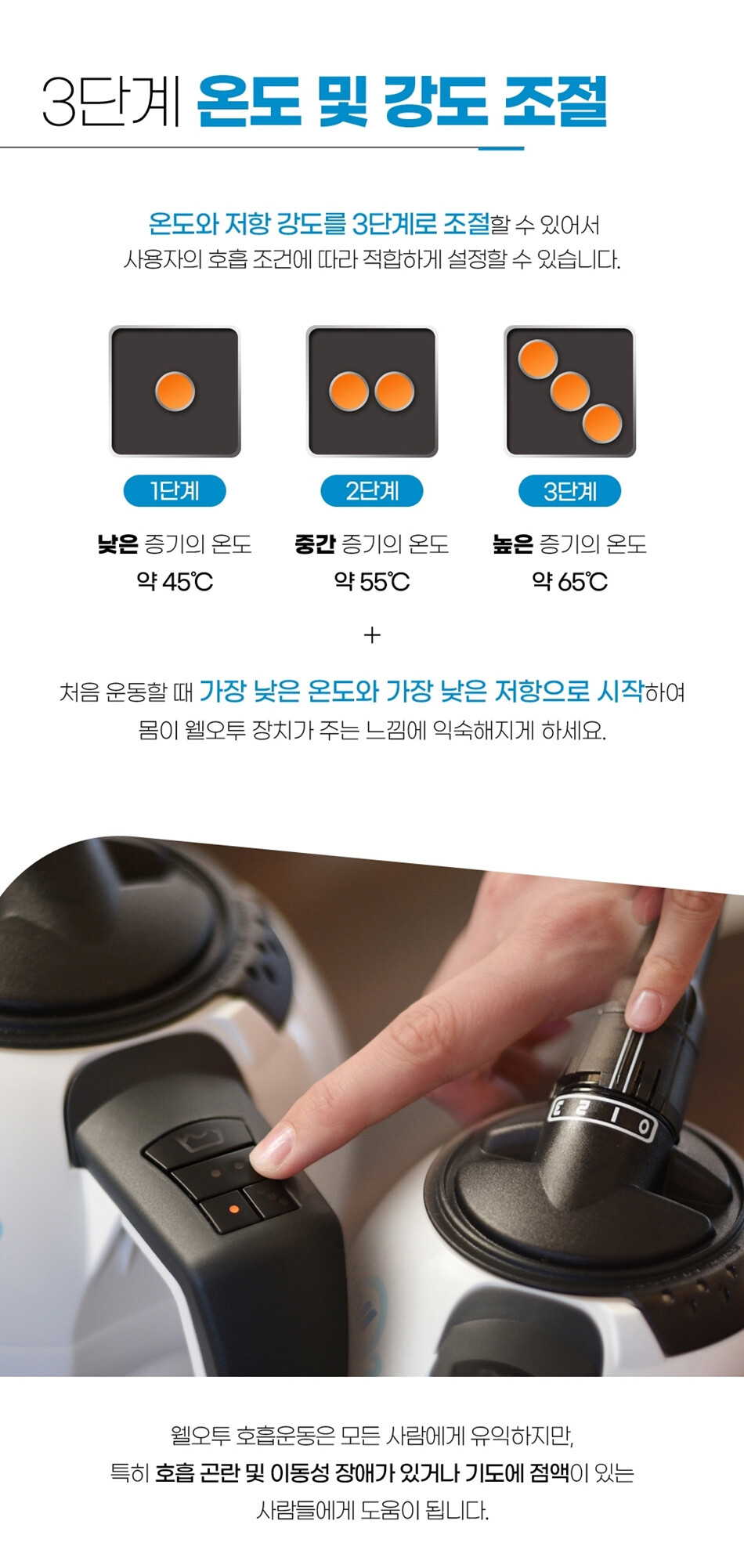 3단계 온도 및 강도 조절

온도와 저항 강도를 3단계로 조절할 수 있어서
사용자의 호흡 조건에 따라 적합하게 설정할 수 있습니다.

1단계
낮은 증기의 온도
약 45℃

2단계
중간 증기의 온도
약 55℃

3단계
높은 증기의 온도
약 65℃

+

처음 운동할 때 가장 낮은 온도와 가장 낮은 저항으로 시작하여
몸이 웰오투 장치가 주는 느낌에 익숙해지게 하세요.

3 2 1 0

웰오투 호흡운동은 모든 사람에게 유익하지만,
특히 호흡 곤란 및 이동성 장애가 있거나 기도에 점액이 있는
사람들에게 도움이 됩니다.