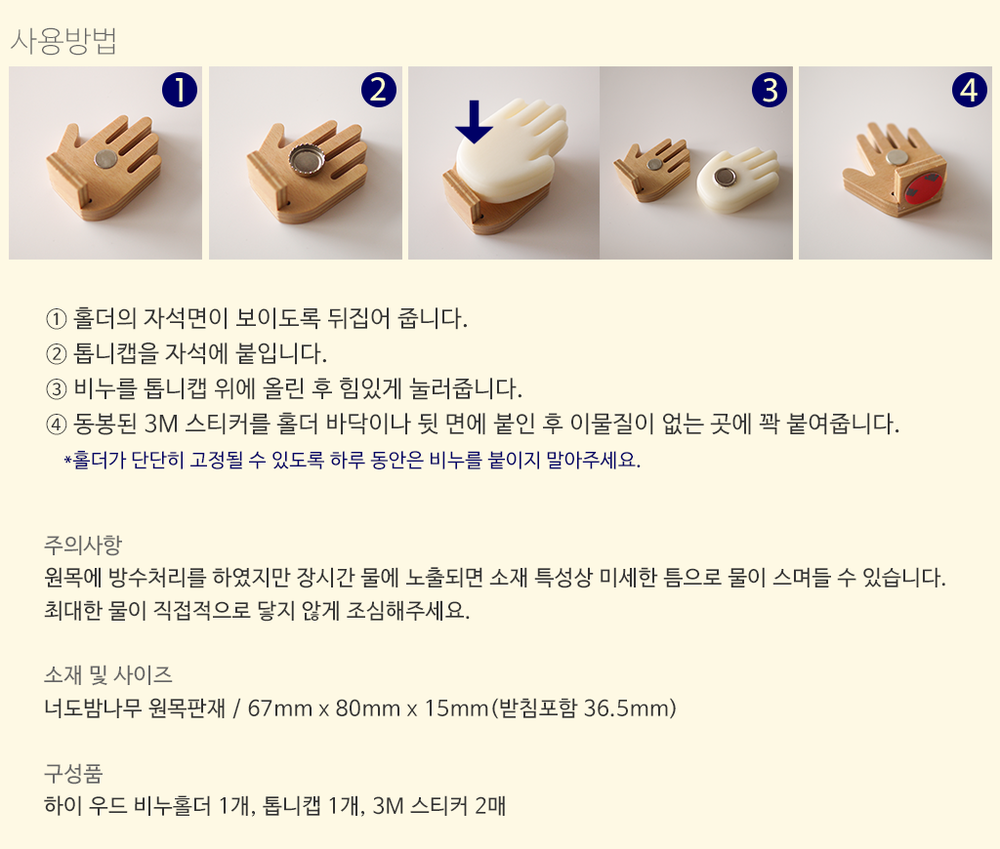 사용방법

1

2

3

4

① 홀더의 자석면이 보이도록 뒤집어 줍니다.
② 톱니캡을 자석에 붙입니다.
③ 비누를 톱니캡 위에 올린 후 힘있게 눌러줍니다.
④ 동봉된 3M 스티커를 홀더 바닥이나 뒷 면에 붙인 후 이물질이 없는 곳에 꽉 붙여줍니다.
*홀더가 단단히 고정될 수 있도록 하루 동안은 비누를 붙이지 말아주세요.

주의사항
원목에 방수처리를 하였지만 장시간 물에 노출되면 소재 특성상 미세한 틈으로 물이 스며들 수 있습니다.
최대한 물이 직접적으로 닿지 않게 조심해주세요.

소재 및 사이즈
너도밤나무 원목판재 / 67mm x 80mm x 15mm(받침포함 36.5mm)

구성품
하이 우드 비누홀더 1개, 톱니캡 1개, 3M 스티커 2매