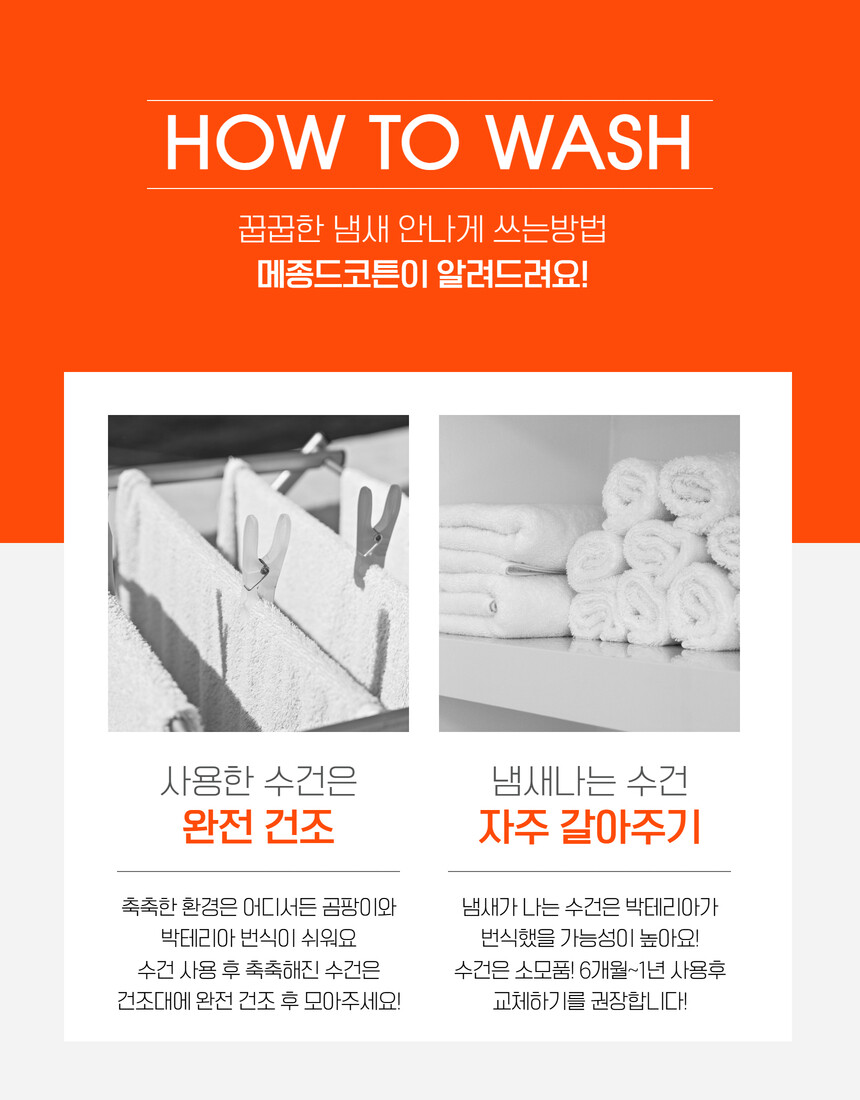 HOW TO WASH

꿉꿉한 냄새 안나게 쓰는방법
메종드코튼이 알려드려요!

사용한 수건은
완전 건조

축축한 환경은 어디서든 곰팡이와 박테리아 번식이 쉬워요
수건 사용 후 축축해진 수건은 건조대에 완전 건조 후 모아주세요!

냄새나는 수건
자주 갈아주기

냄새가 나는 수건은 박테리아가 번식했을 가능성이 높아요!
수건은 소모품! 6개월~1년 사용후 교체하기를 권장합니다!