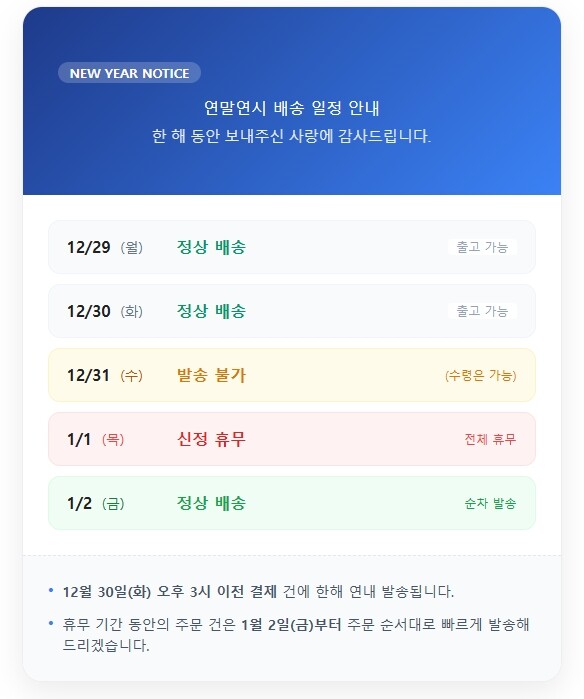 NEW YEAR NOTICE

연말연시 배송 일정 안내
한 해 동안 보내주신 사랑에 감사드립니다.

12/29 (월) 정상 배송 출고 가능

12/30 (화) 정상 배송 출고 가능

12/31 (수) 발송 불가 (수령은 가능)

1/1 (목) 신정 휴무 전체 휴무

1/2 (금) 정상 배송 순차 발송

• 12월 30일(화) 오후 3시 이전 결제 건에 한해 연내 발송됩니다.
• 휴무 기간 동안의 주문 건은 1월 2일(금)부터 주문 순서대로 빠르게 발송해 드리겠습니다.