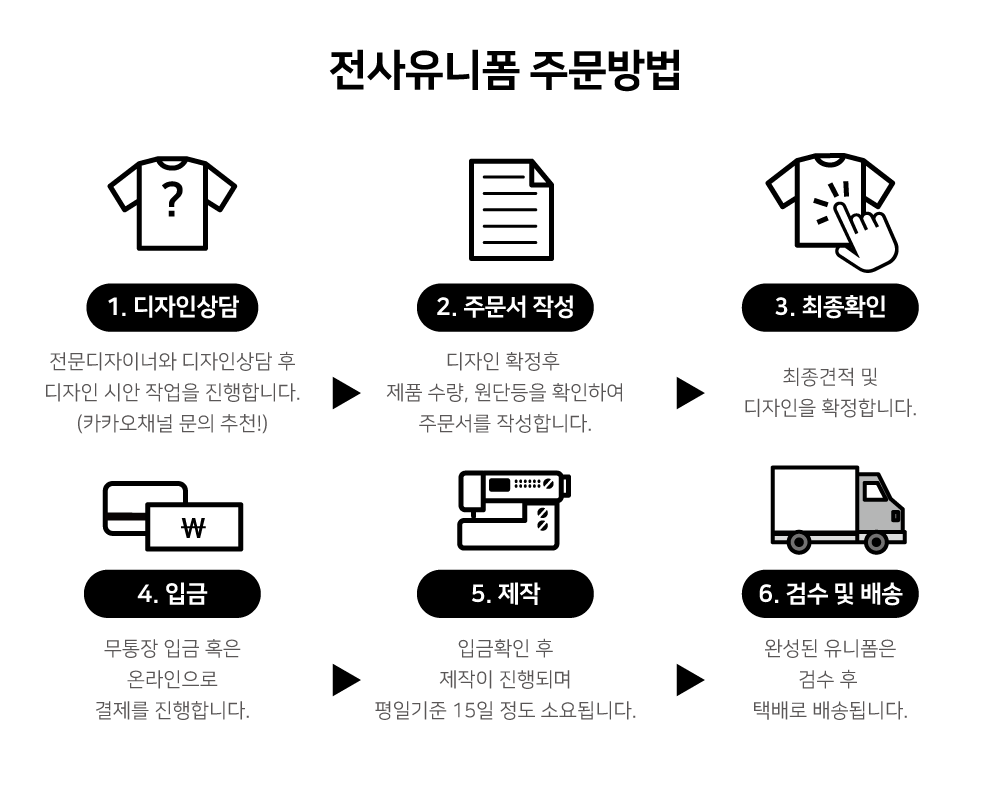 전사유니폼 주문방법

?

1. 디자인상담

전문디자이너와 디자인상담 후 디자인 시안 작업을 진행합니다. (카카오채널 문의 추천!)

2. 주문서 작성

디자인 확정후 제품 수량, 원단등을 확인하여 주문서를 작성합니다.

3. 최종확인

최종견적 및 디자인을 확정합니다.

₩

4. 입금

무통장 입금 혹은 온라인으로 결제를 진행합니다.

5. 제작

입금확인 후 제작이 진행되며 평일기준 15일 정도 소요됩니다.

6. 검수 및 배송

완성된 유니폼은 검수 후 택배로 배송됩니다.