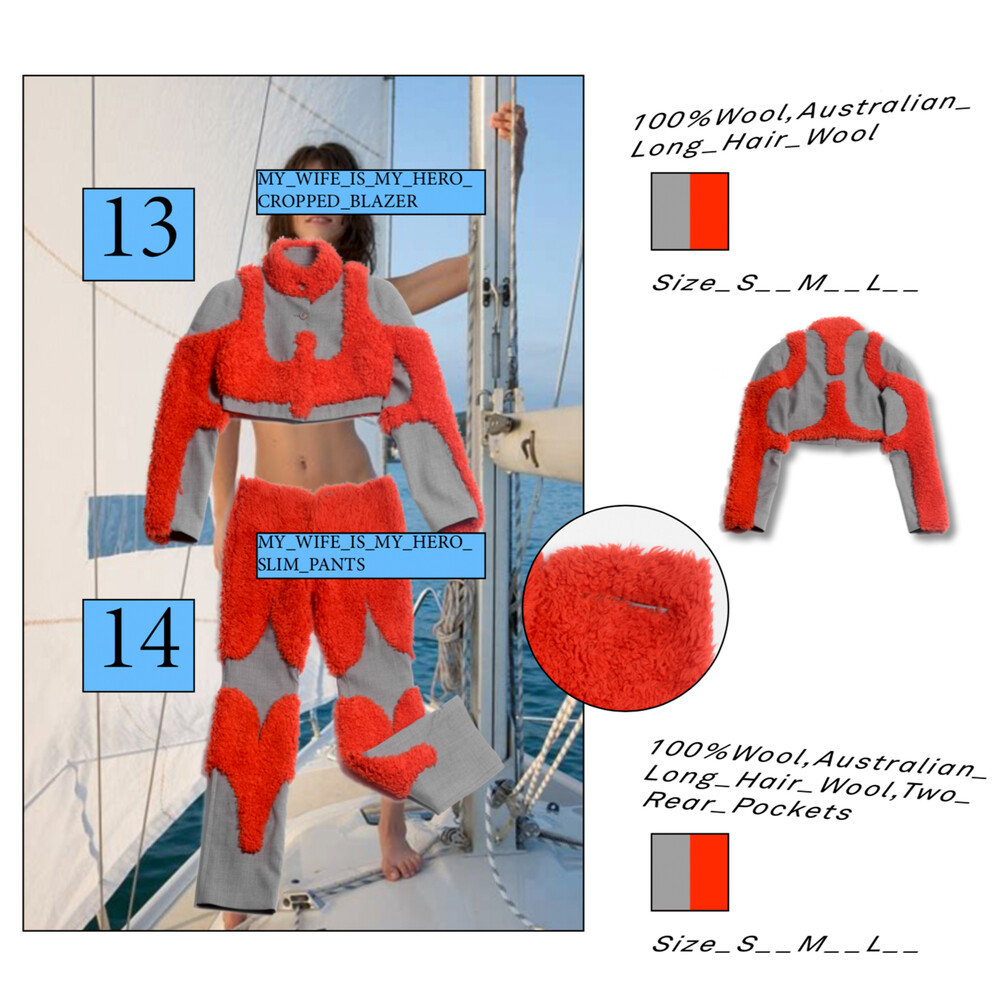 13

MY_WIFE_IS_MY_HERO_ CROPPED_BLAZER

MY_WIFE_IS_MY_HERO_ SLIM_PANTS

14

100%Wool,Australian_ Long_Hair_Wool

Size_S__M__L__

100%Wool,Australian_ Long_Hair_Wool,Two_ Rear_Pockets

Size_S__M__L__