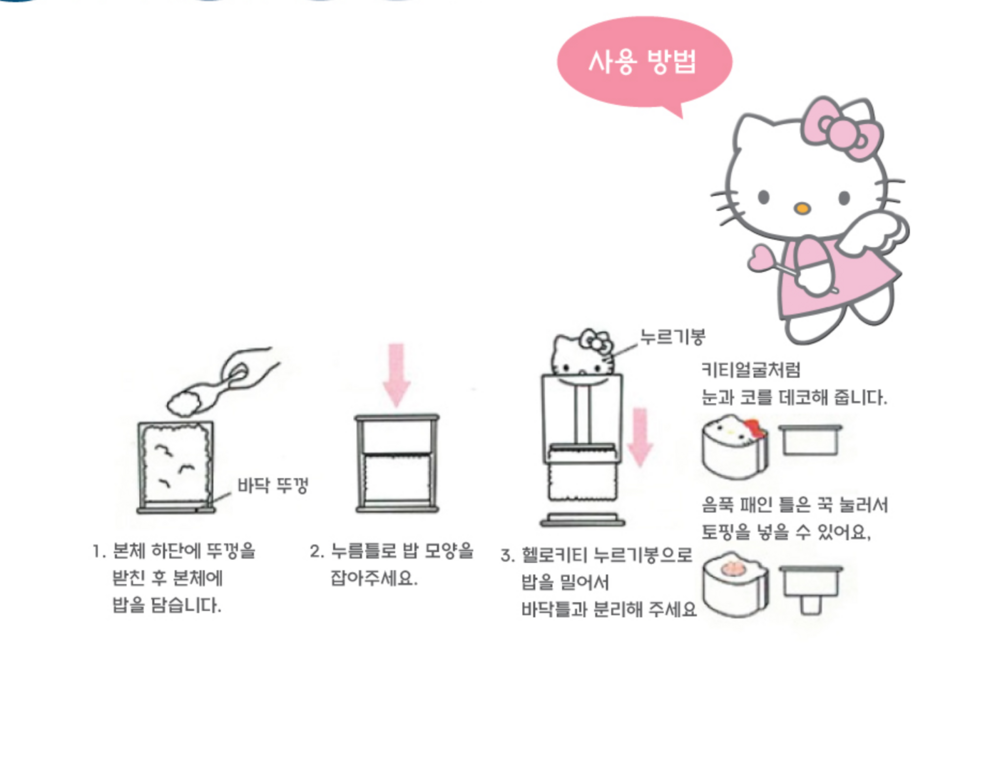 사용 방법

바닥 뚜껑

1. 본체 하단에 뚜껑을 받친 후 본체에 밥을 담습니다.

2. 누름틀로 밥 모양을 잡아주세요.

누르기봉

3. 헬로키티 누르기봉으로 밥을 밀어서 바닥틀과 분리해 주세요

키티얼굴처럼 눈과 코를 데코해 줍니다.

움푹 패인 틀은 꾹 눌러서 토핑을 넣을 수 있어요,