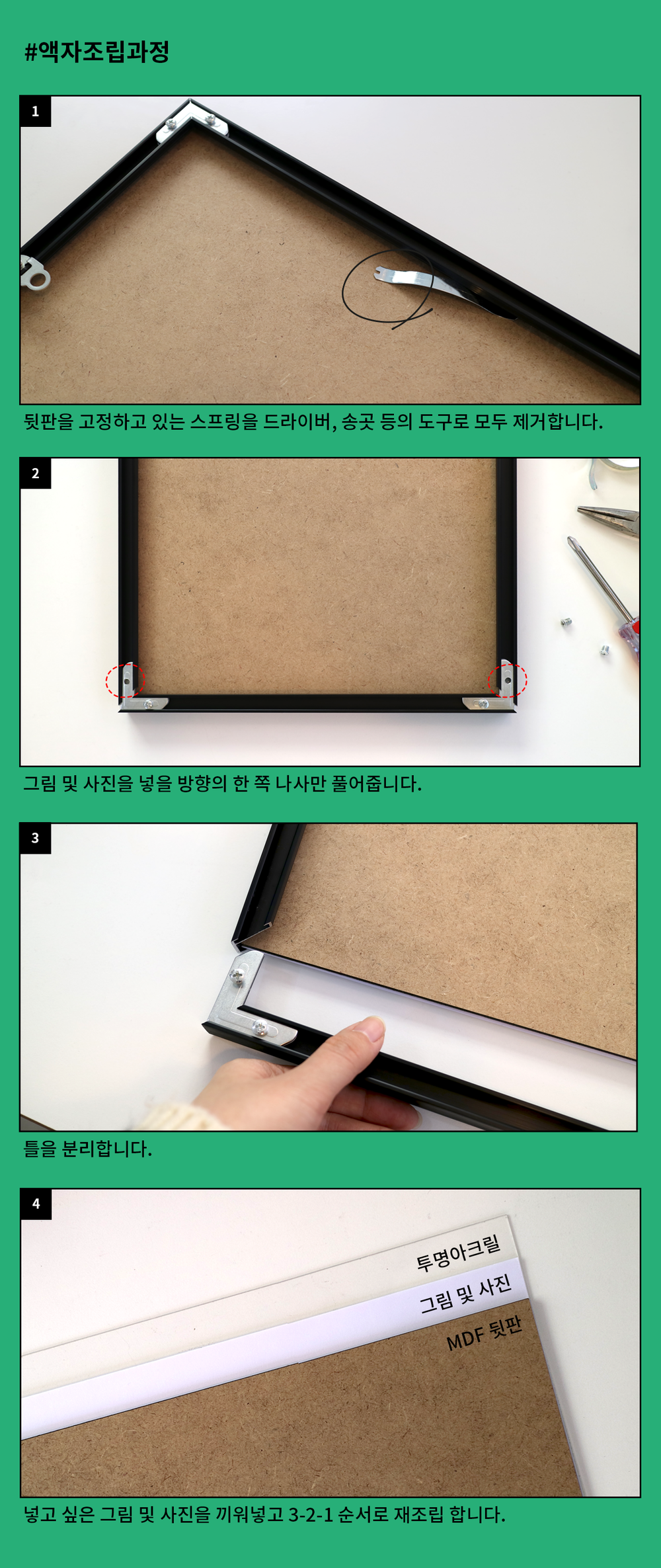 #액자조립과정

1

뒷판을 고정하고 있는 스프링을 드라이버, 송곳 등의 도구로 모두 제거합니다.

2

그림 및 사진을 넣을 방향의 한 쪽 나사만 풀어줍니다.

3

틀을 분리합니다.

4

투명아크릴
그림 및 사진
MDF 뒷판

넣고 싶은 그림 및 사진을 끼워넣고 3-2-1 순서로 재조립 합니다.