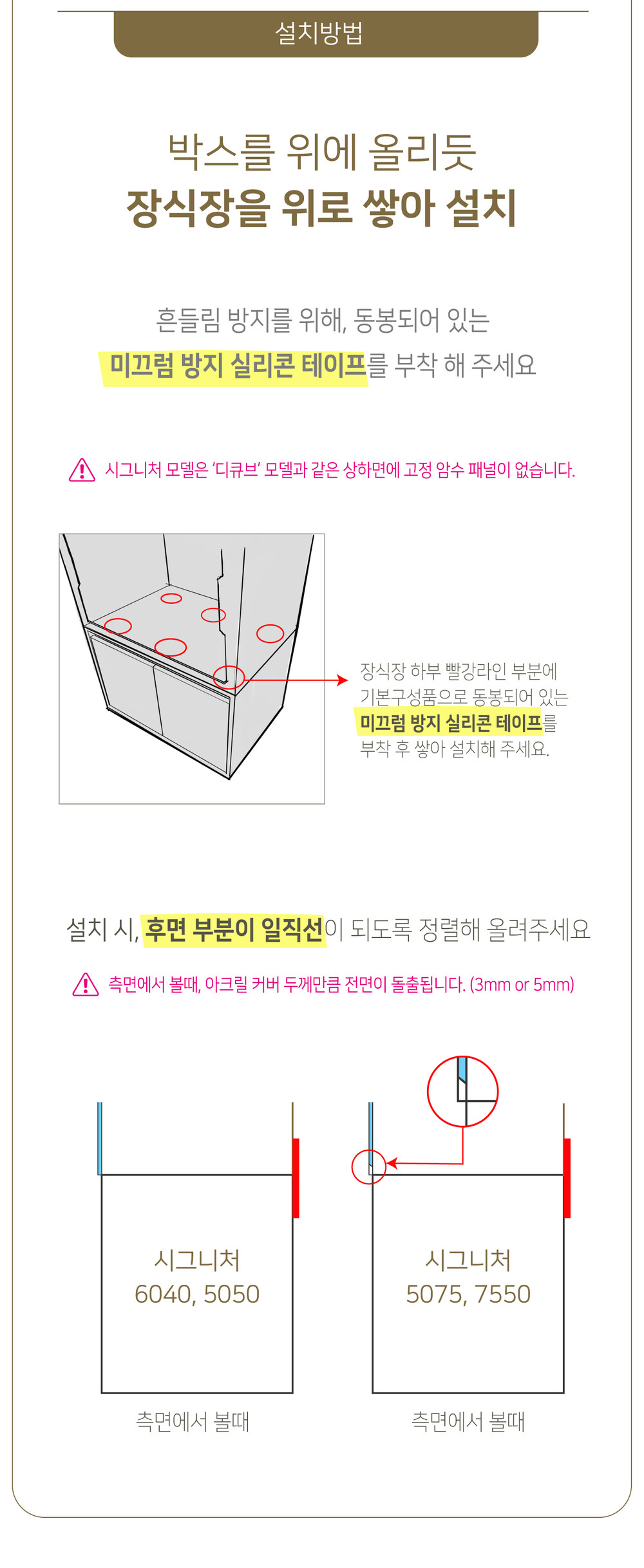 설치방법

박스를 위에 올리듯
장식장을 위로 쌓아 설치

흔들림 방지를 위해, 동봉되어 있는
미끄럼 방지 실리콘 테이프를 부착 해 주세요

시그니처 모델은 '디큐브' 모델과 같은 상하면에 고정 암수 패널이 없습니다.

장식장 하부 빨강라인 부분에 기본구성품으로 동봉되어 있는 미끄럼 방지 실리콘 테이프를 부착 후 쌓아 설치해 주세요.

설치 시, 후면 부분이 일직선이 되도록 정렬해 올려주세요

측면에서 볼때, 아크릴 커버 두께만큼 전면이 돌출됩니다. (3mm or 5mm)

시그니처
6040, 5050

측면에서 볼때

시그니처
5075, 7550

측면에서 볼때