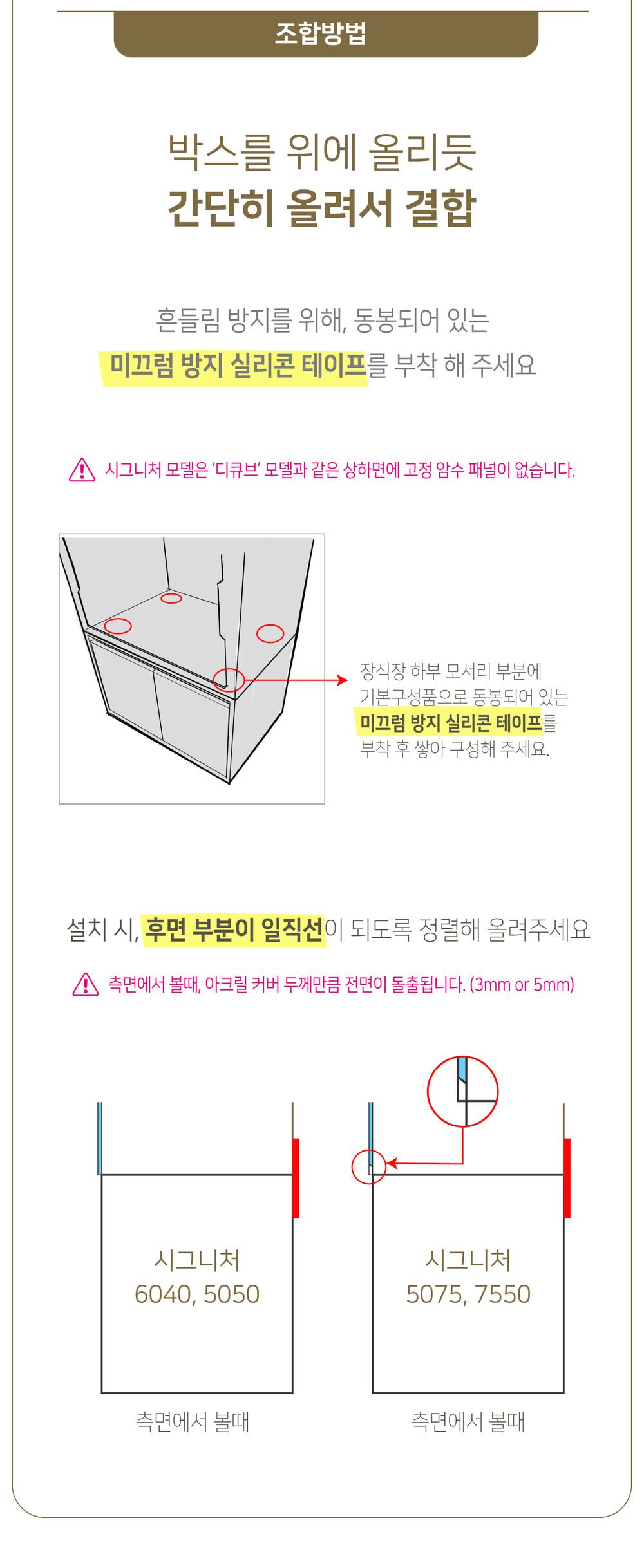 조합방법

박스를 위에 올리듯
간단히 올려서 결합

흔들림 방지를 위해, 동봉되어 있는
미끄럼 방지 실리콘 테이프를 부착 해 주세요

시그니처 모델은 '디큐브' 모델과 같은 상하면에 고정 암수 패널이 없습니다.

장식장 하부 모서리 부분에 기본구성품으로 동봉되어 있는 미끄럼 방지 실리콘 테이프를 부착 후 쌓아 구성해 주세요.

설치 시, 후면 부분이 일직선이 되도록 정렬해 올려주세요

측면에서 볼때, 아크릴 커버 두께만큼 전면이 돌출됩니다. (3mm or 5mm)

시그니처
6040, 5050

측면에서 볼때

시그니처
5075, 7550

측면에서 볼때