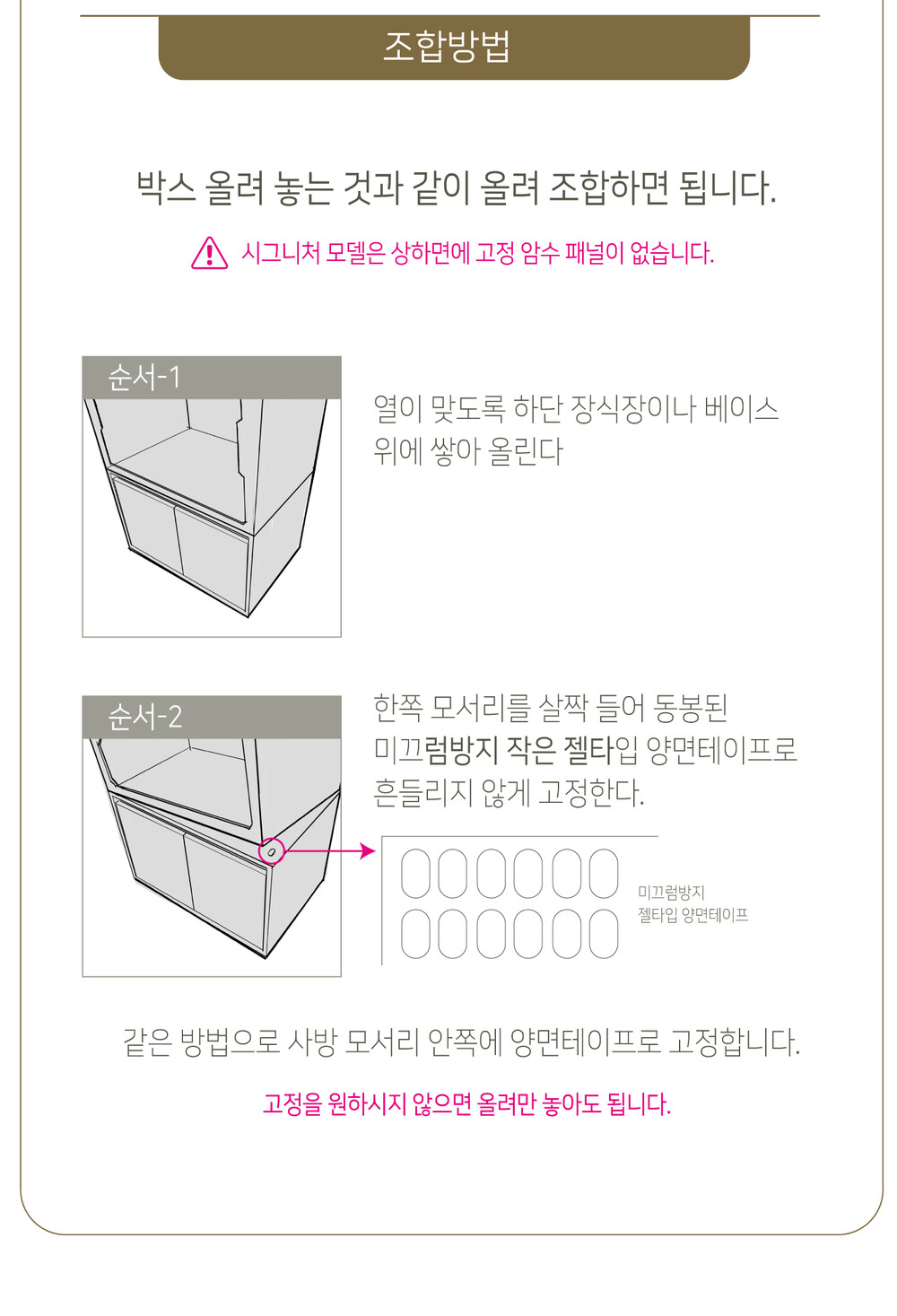 조합방법

박스 올려 놓는 것과 같이 올려 조합하면 됩니다.

시그니처 모델은 상하면에 고정 암수 패널이 없습니다.

순서-1

열이 맞도록 하단 장식장이나 베이스 위에 쌓아 올린다

순서-2

한쪽 모서리를 살짝 들어 동봉된 미끄럼방지 작은 젤타입 양면테이프로 흔들리지 않게 고정한다.

미끄럼방지
젤타입 양면테이프

같은 방법으로 사방 모서리 안쪽에 양면테이프로 고정합니다.

고정을 원하시지 않으면 올려만 놓아도 됩니다.