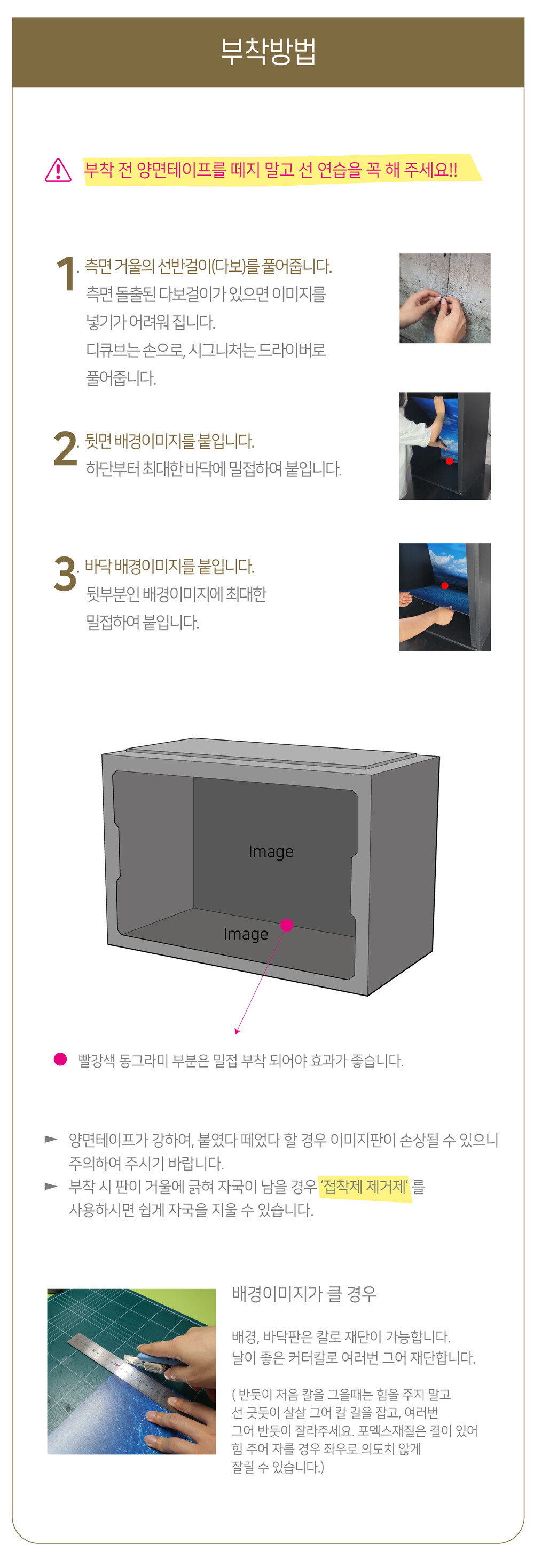 부착방법

부착 전 양면테이프를 떼지 말고 선 연습을 꼭 해 주세요!!

1. 측면 거울의 선반걸이(다보)를 풀어줍니다.
측면 돌출된 다보걸이가 있으면 이미지를 넣기가 어려워 집니다.
디큐브는 손으로, 시그니처는 드라이버로 풀어줍니다.

2. 뒷면 배경이미지를 붙입니다.
하단부터 최대한 바닥에 밀접하여 붙입니다.

3. 바닥 배경이미지를 붙입니다.
뒷부분인 배경이미지에 최대한 밀접하여 붙입니다.

Image

Image

빨강색 동그라미 부분은 밀접 부착 되어야 효과가 좋습니다.

► 양면테이프가 강하여, 붙였다 떼었다 할 경우 이미지판이 손상될 수 있으니 주의하여 주시기 바랍니다.
► 부착 시 판이 거울에 긁혀 자국이 남을 경우 '접착제 제거제' 를 사용하시면 쉽게 자국을 지울 수 있습니다.

배경이미지가 클 경우

배경, 바닥판은 칼로 재단이 가능합니다.
날이 좋은 커터칼로 여러번 그어 재단합니다.

( 반듯이 처음 칼을 그을때는 힘을 주지 말고 선 긋듯이 살살 그어 칼 길을 잡고, 여러번 그어 반듯이 잘라주세요. 포멕스재질은 결이 있어 힘 주어 자를 경우 좌우로 의도치 않게 잘릴 수 있습니다.)