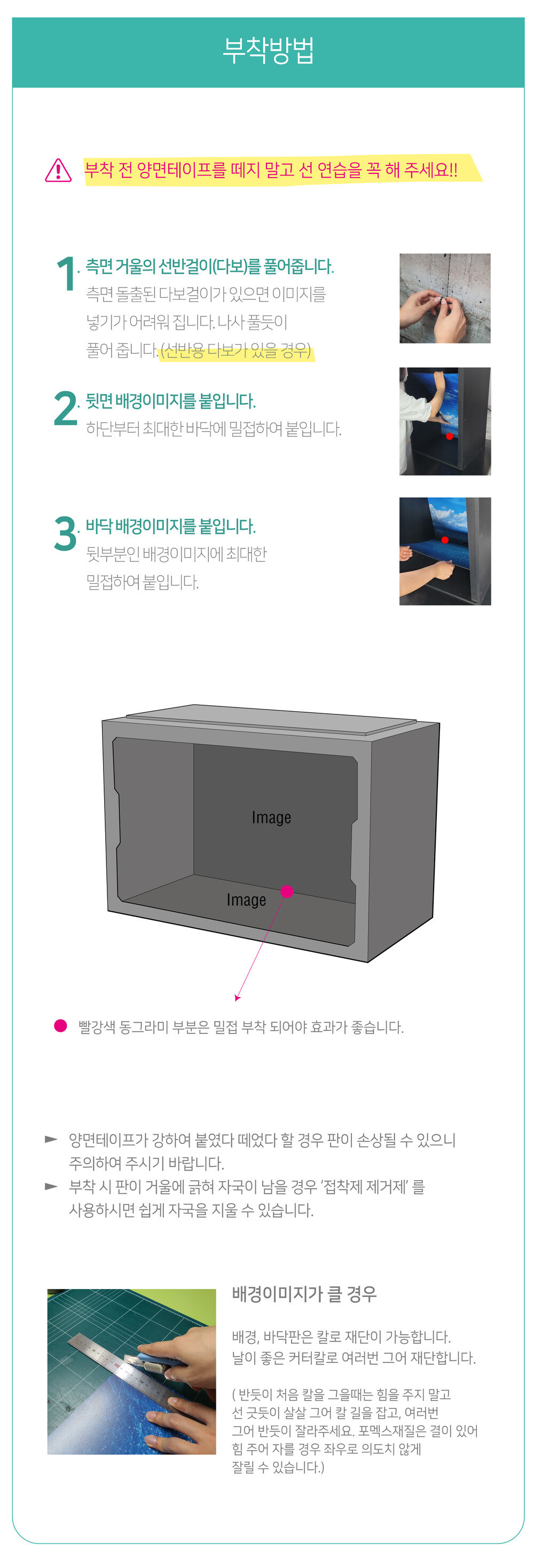 부착방법

부착 전 양면테이프를 떼지 말고 선 연습을 꼭 해 주세요!!

1. 측면 거울의 선반걸이(다보)를 풀어줍니다.
측면 돌출된 다보걸이가 있으면 이미지를 넣기가 어려워 집니다. 나사 풀듯이 풀어 줍니다. (선반용 다보가 있을 경우)

2. 뒷면 배경이미지를 붙입니다.
하단부터 최대한 바닥에 밀접하여 붙입니다.

3. 바닥 배경이미지를 붙입니다.
뒷부분인 배경이미지에 최대한 밀접하여 붙입니다.

Image

Image

빨강색 동그라미 부분은 밀접 부착 되어야 효과가 좋습니다.

► 양면테이프가 강하여 붙였다 떼었다 할 경우 판이 손상될 수 있으니 주의하여 주시기 바랍니다.
► 부착 시 판이 거울에 긁혀 자국이 남을 경우 '접착제 제거제' 를 사용하시면 쉽게 자국을 지울 수 있습니다.

배경이미지가 클 경우

배경, 바닥판은 칼로 재단이 가능합니다.
날이 좋은 커터칼로 여러번 그어 재단합니다.

( 반듯이 처음 칼을 그을때는 힘을 주지 말고 선 긋듯이 살살 그어 칼 길을 잡고, 여러번 그어 반듯이 잘라주세요. 포멕스재질은 결이 있어 힘 주어 자를 경우 좌우로 의도치 않게 잘릴 수 있습니다.)