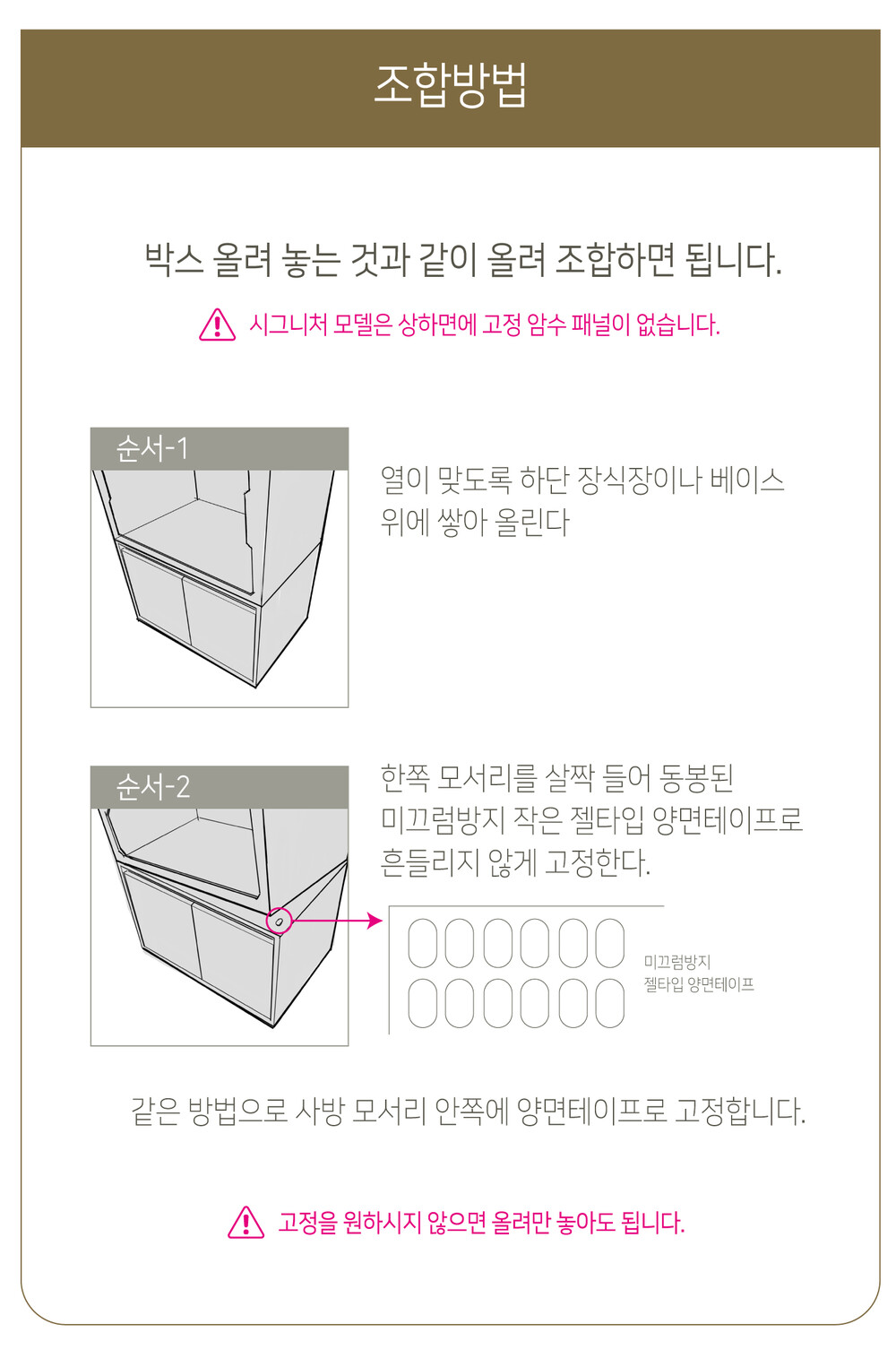 조합방법

박스 올려 놓는 것과 같이 올려 조합하면 됩니다.

시그니처 모델은 상하면에 고정 암수 패널이 없습니다.

순서-1

열이 맞도록 하단 장식장이나 베이스 위에 쌓아 올린다

순서-2

한쪽 모서리를 살짝 들어 동봉된 미끄럼방지 작은 젤타입 양면테이프로 흔들리지 않게 고정한다.

미끄럼방지
젤타입 양면테이프

같은 방법으로 사방 모서리 안쪽에 양면테이프로 고정합니다.

고정을 원하시지 않으면 올려만 놓아도 됩니다.