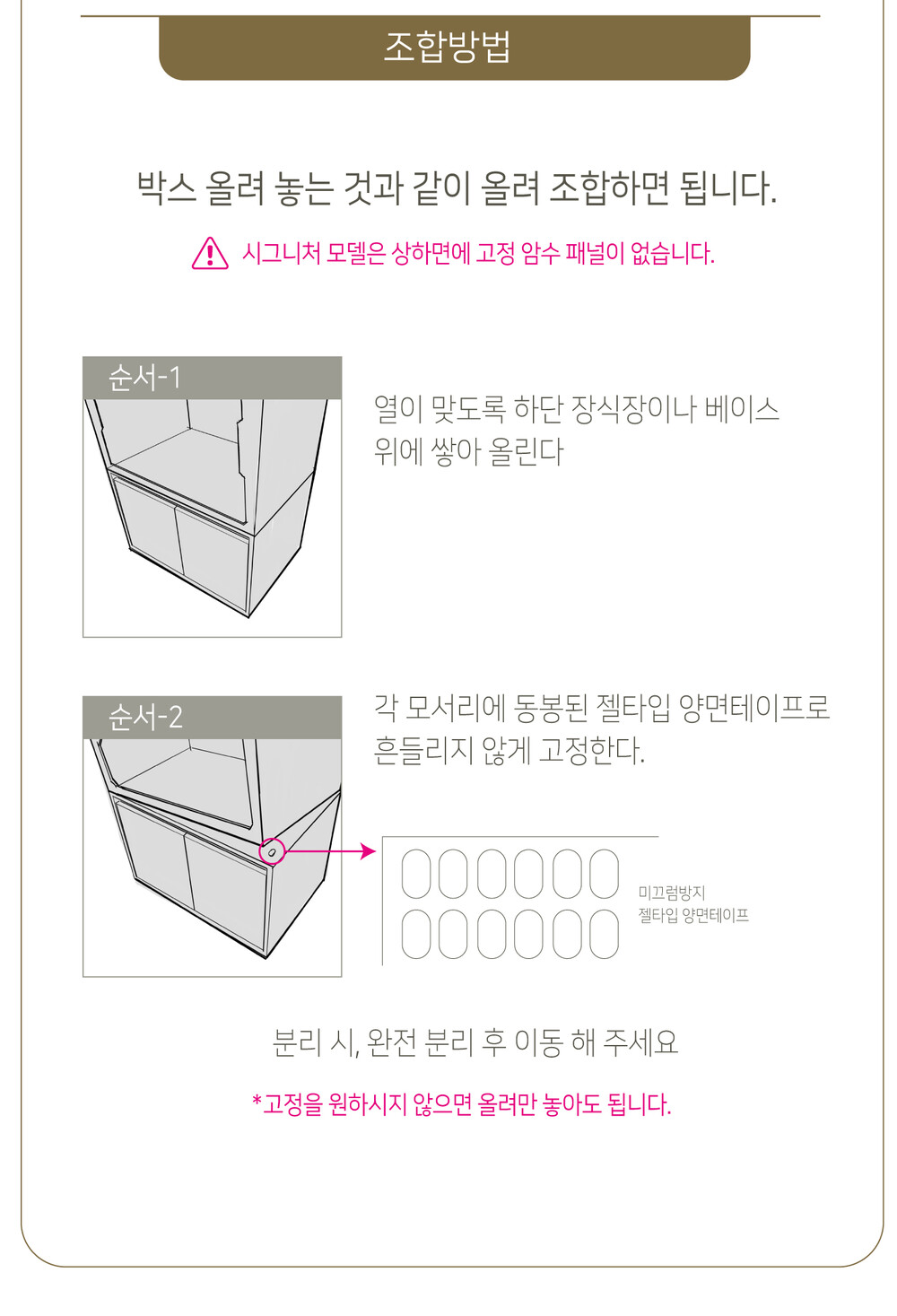 조합방법

박스 올려 놓는 것과 같이 올려 조합하면 됩니다.

시그니처 모델은 상하면에 고정 암수 패널이 없습니다.

순서-1

열이 맞도록 하단 장식장이나 베이스 위에 쌓아 올린다

순서-2

각 모서리에 동봉된 젤타입 양면테이프로 흔들리지 않게 고정한다.

미끄럼방지
젤타입 양면테이프

분리 시, 완전 분리 후 이동 해 주세요

*고정을 원하시지 않으면 올려만 놓아도 됩니다.