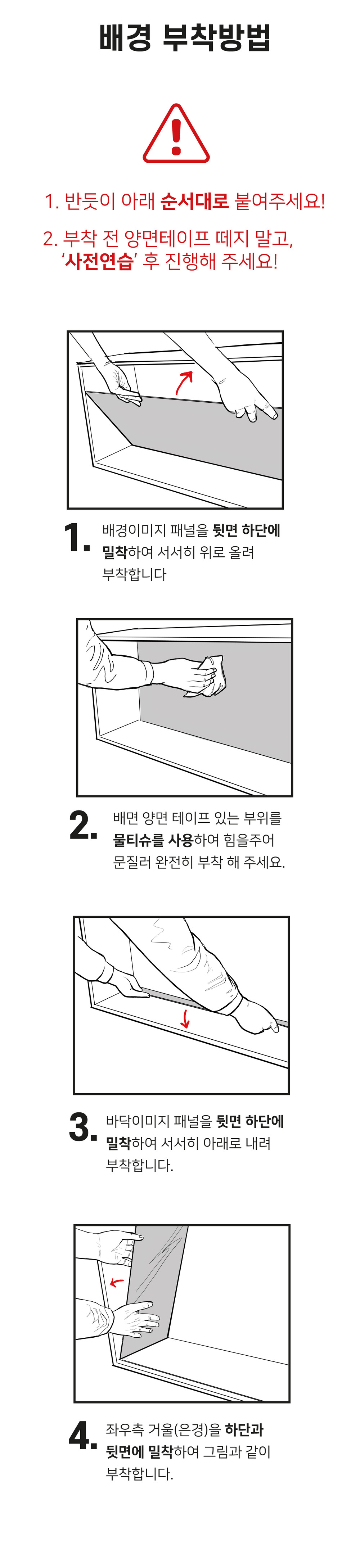 배경 부착방법

1. 반듯이 아래 순서대로 붙여주세요!

2. 부착 전 양면테이프 떼지 말고, '사전연습' 후 진행해 주세요!

1. 배경이미지 패널을 뒷면 하단에 밀착하여 서서히 위로 올려 부착합니다

2. 배면 양면 테이프 있는 부위를 물티슈를 사용하여 힘을주어 문질러 완전히 부착 해 주세요.

3. 바닥이미지 패널을 뒷면 하단에 밀착하여 서서히 아래로 내려 부착합니다.

4. 좌우측 거울(은경)을 하단과 뒷면에 밀착하여 그림과 같이 부착합니다.