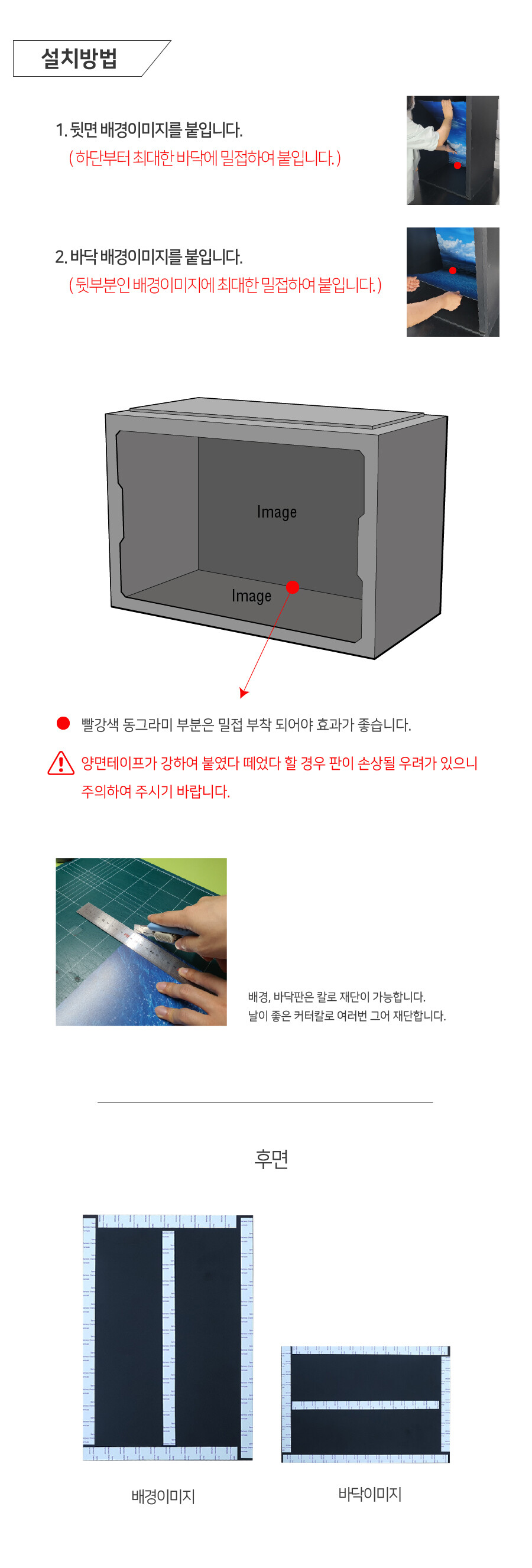 설치방법

1. 뒷면 배경이미지를 붙입니다.
( 하단부터 최대한 바닥에 밀접하여 붙입니다. )

2. 바닥 배경이미지를 붙입니다.
( 뒷부분인 배경이미지에 최대한 밀접하여 붙입니다. )

Image

Image

빨강색 동그라미 부분은 밀접 부착 되어야 효과가 좋습니다.

양면테이프가 강하여 붙였다 떼었다 할 경우 판이 손상될 우려가 있으니 주의하여 주시기 바랍니다.

배경, 바닥판은 칼로 재단이 가능합니다.
날이 좋은 커터칼로 여러번 그어 재단합니다.

후면

배경이미지

바닥이미지