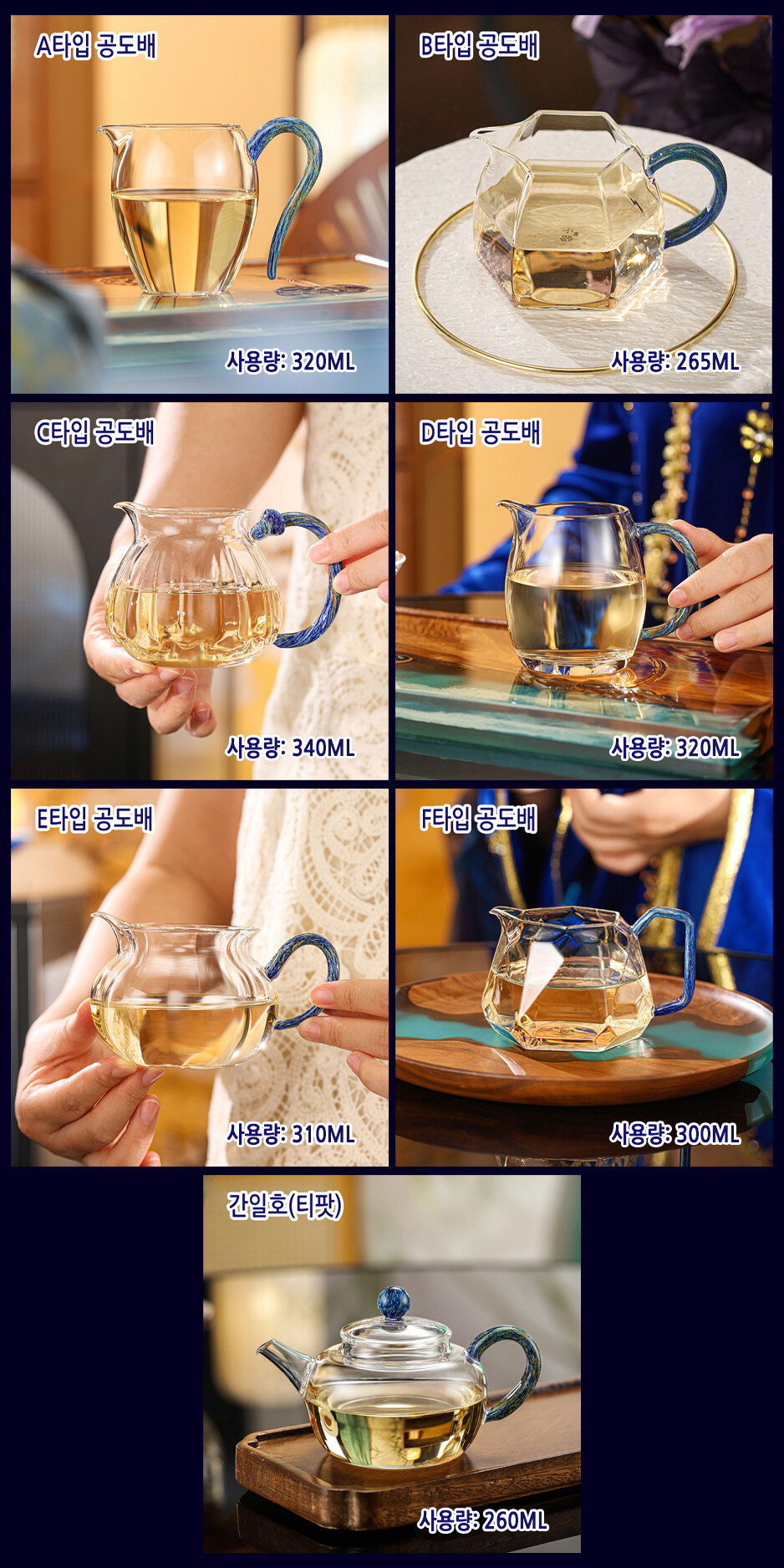 A타입 공도배

사용량: 320ML

B타입 공도배

사용량: 265ML

C타입 공도배

사용량: 340ML

D타입 공도배

사용량: 320ML

E타입 공도배

사용량: 310ML

F타입 공도배

사용량: 300ML

간일호(티팟)

사용량: 260ML