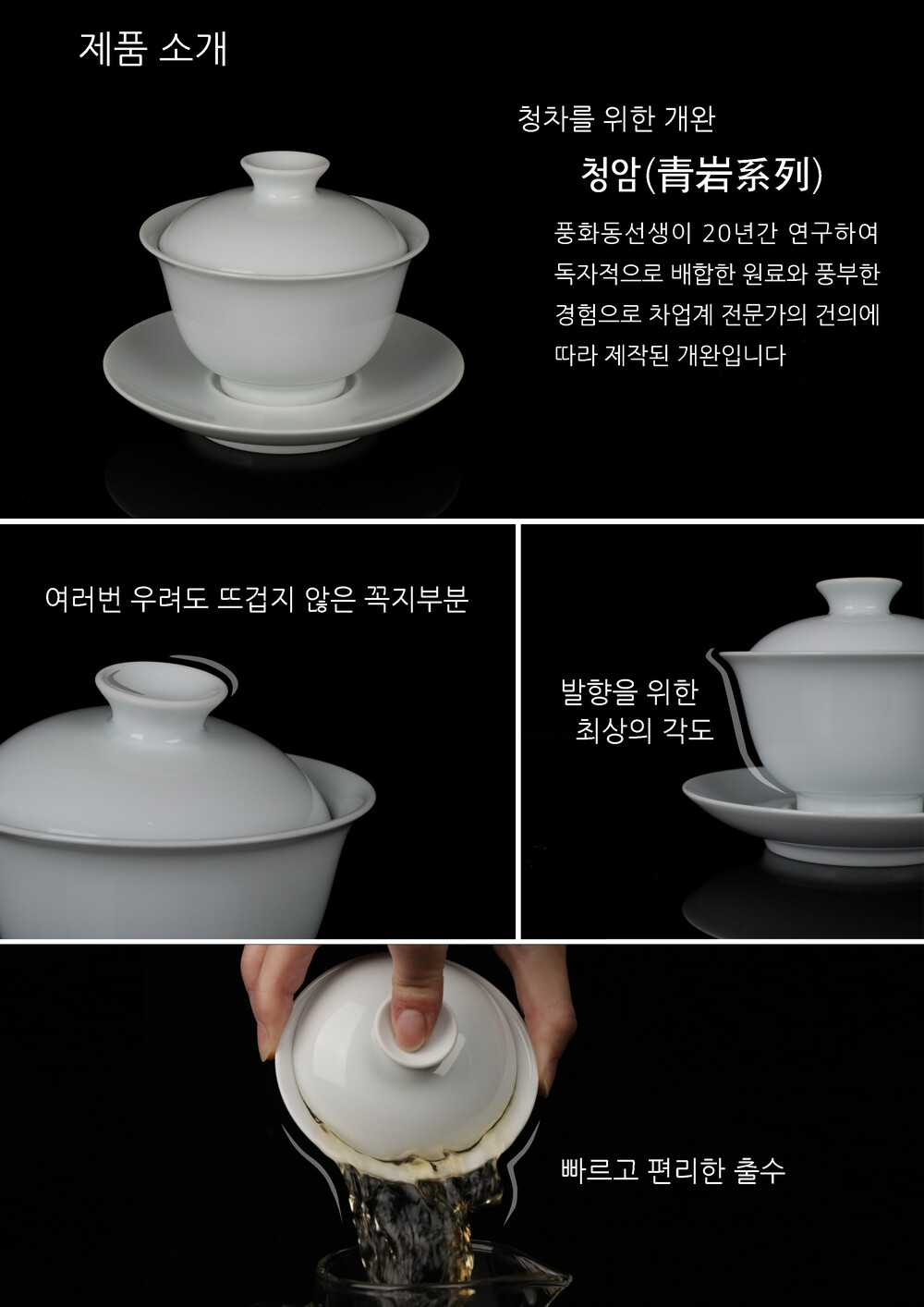 제품 소개

청차를 위한 개완

청암(青岩系列)

풍화동선생이 20년간 연구하여 독자적으로 배합한 원료와 풍부한 경험으로 차업계 전문가의 건의에 따라 제작된 개완입니다

여러번 우려도 뜨겁지 않은 꼭지부분

발향을 위한 최상의 각도

빠르고 편리한 출수