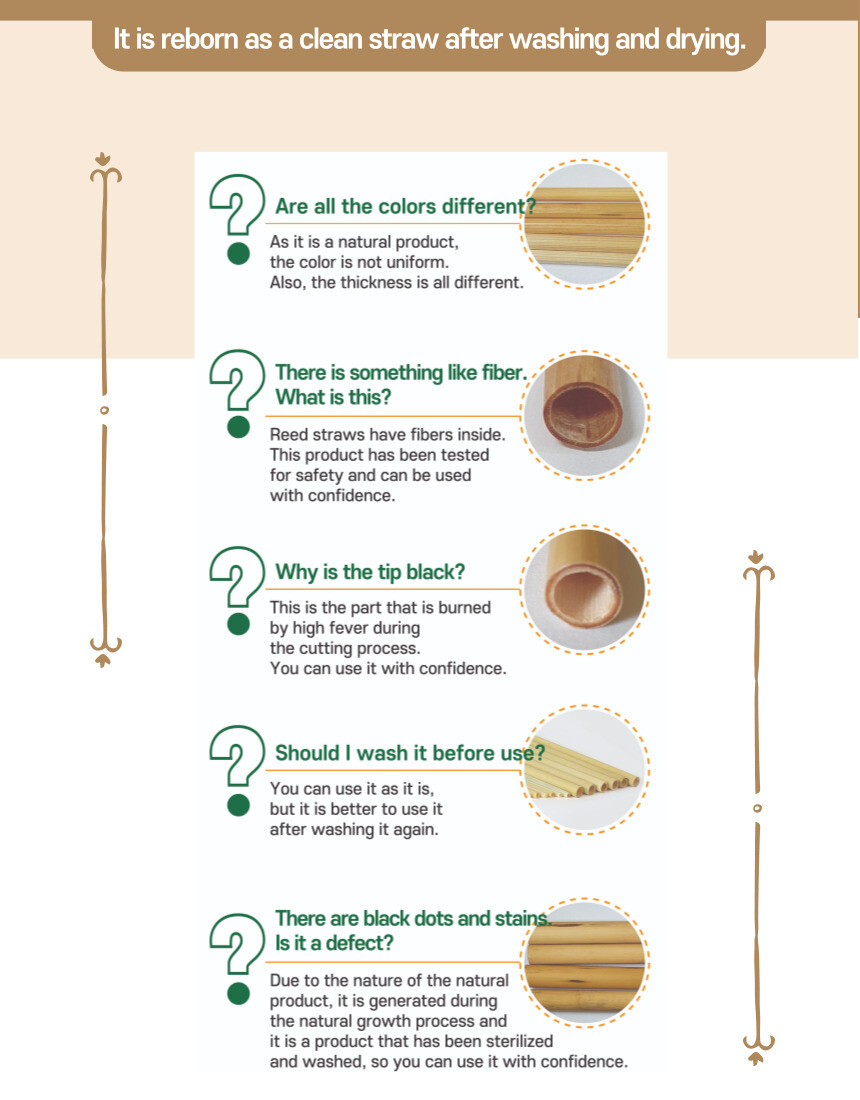 It is reborn as a clean straw after washing and drying.

Are all the colors different?

As it is a natural product, the color is not uniform. Also, the thickness is all different.

There is something like fiber. What is this?

Reed straws have fibers inside. This product has been tested for safety and can be used with confidence.

Why is the tip black?

This is the part that is burned by high fever during the cutting process. You can use it with confidence.

Should I wash it before use?

You can use it as it is, but it is better to use it after washing it again.

There are black dots and stains. Is it a defect?

Due to the nature of the natural product, it is generated during the natural growth process and it is a product that has been sterilized and washed, so you can use it with confidence.