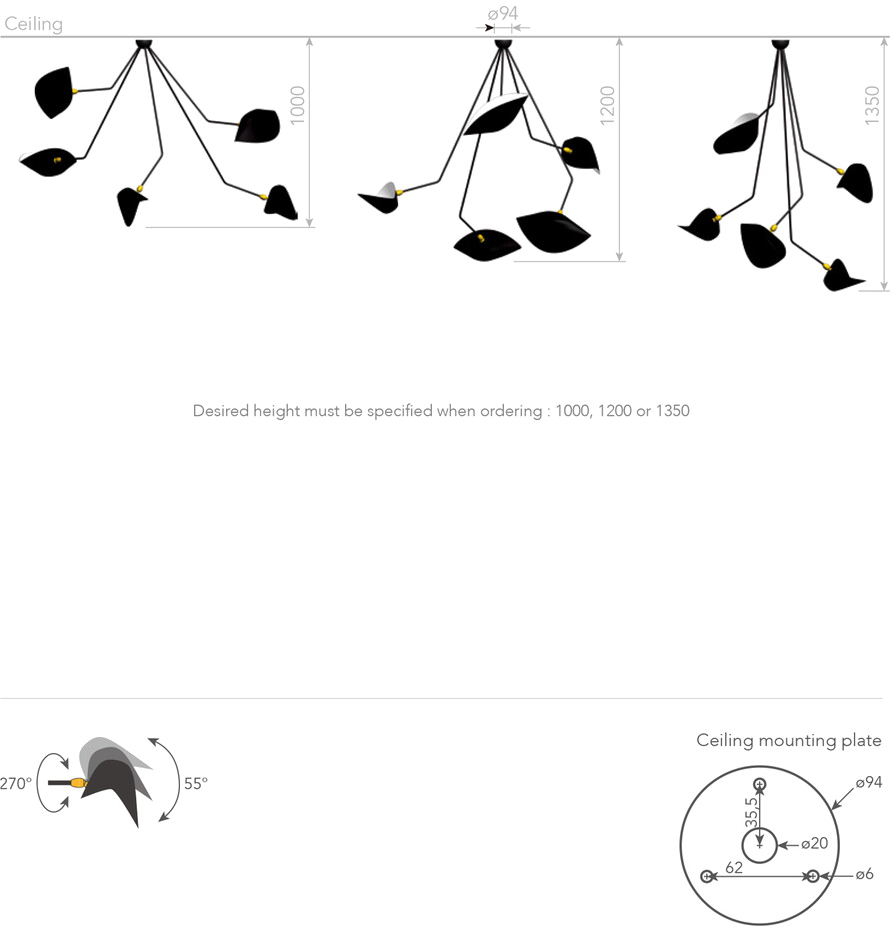 Ceiling

ø94

1000

1200

1350

Desired height must be specified when ordering : 1000, 1200 or 1350

270°

55°

Ceiling mounting plate

ø94

35,5

ø20

62

ø6