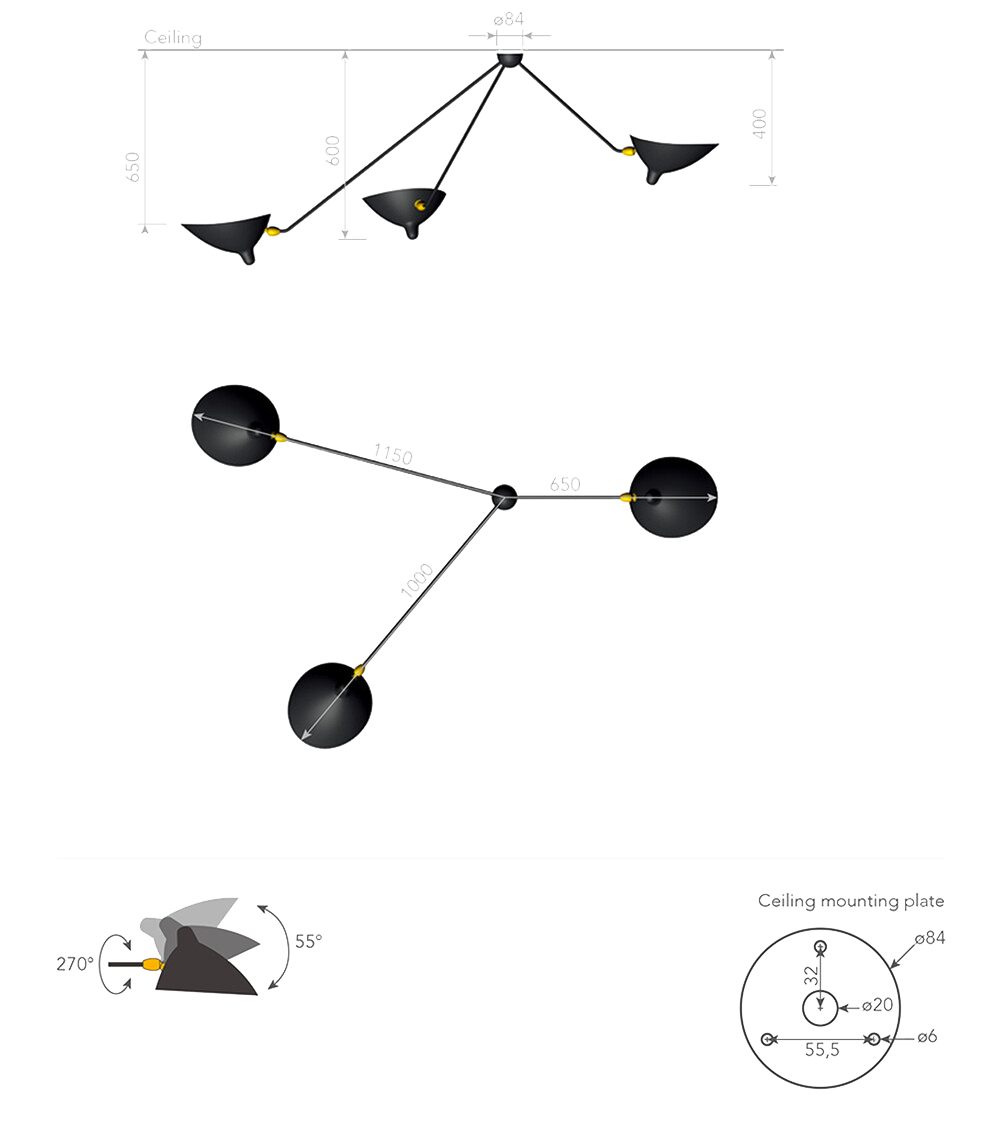 Ceiling

ø84

650

600

400

1150

650

1000

270°

55°

Ceiling mounting plate

ø84

32

ø20

55,5

ø6