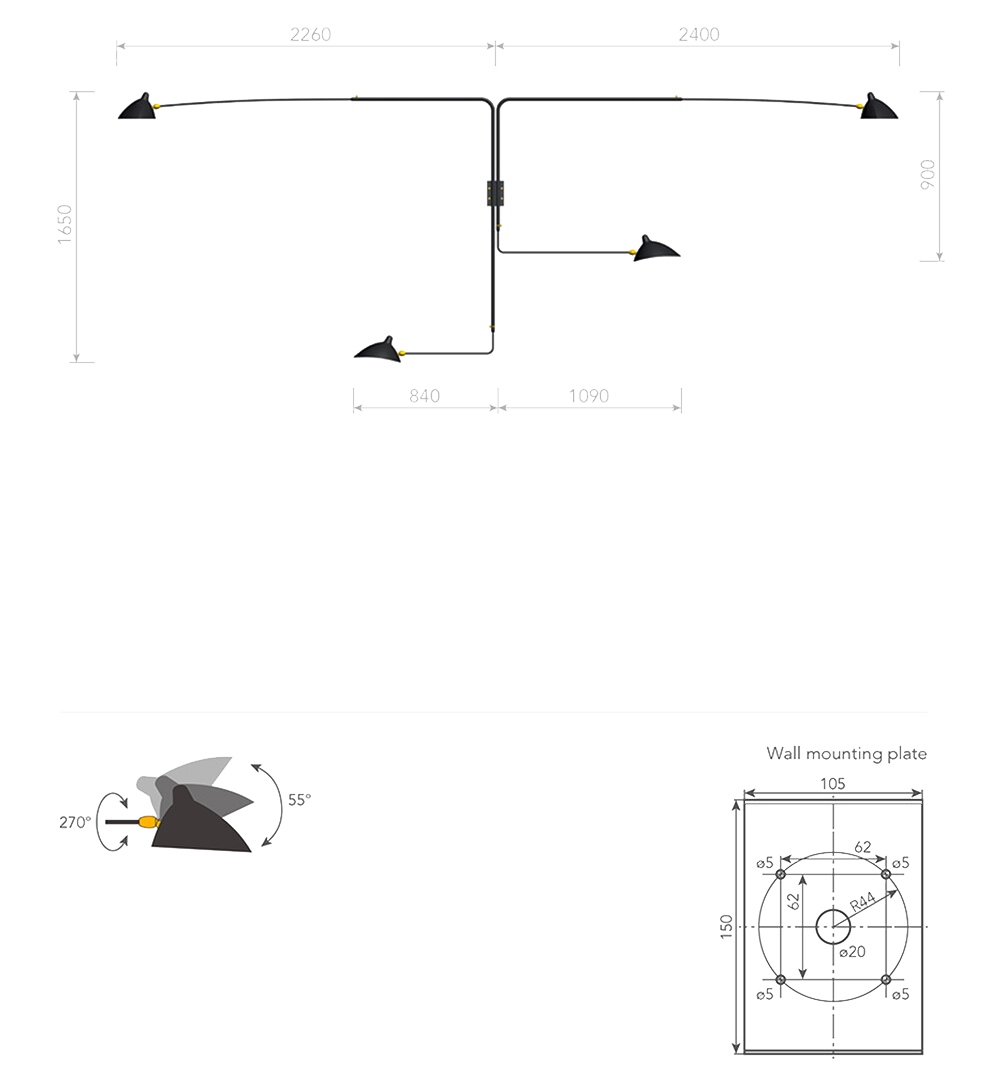 2260
2400
1650
900
840
1090

270°
55°

Wall mounting plate
105
62
ø5
ø5
62
R44
150
ø20
ø5
ø5