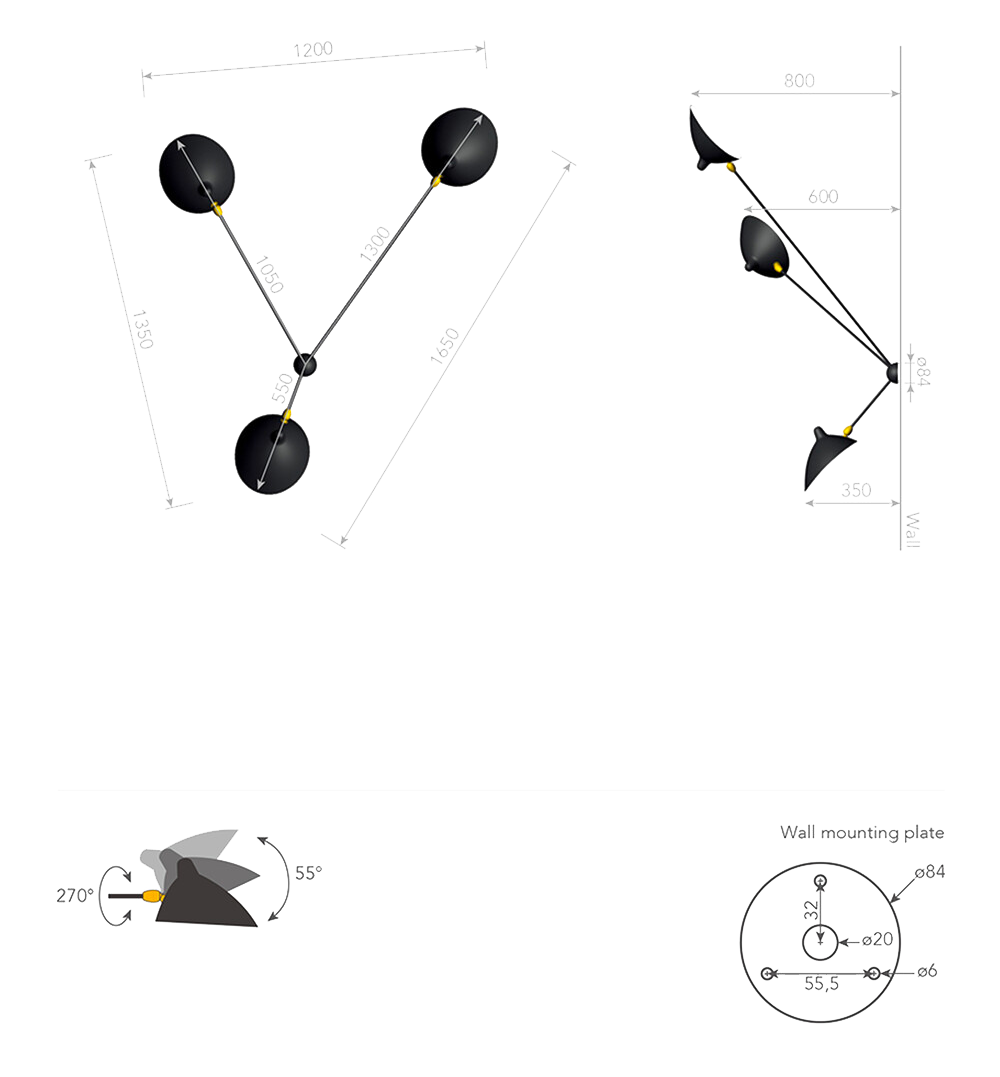 1200

1350

1050

1300

550

1650

800

600

ø84

350

Wall

270°

55°

Wall mounting plate

ø84

32

ø20

ø6

55,5