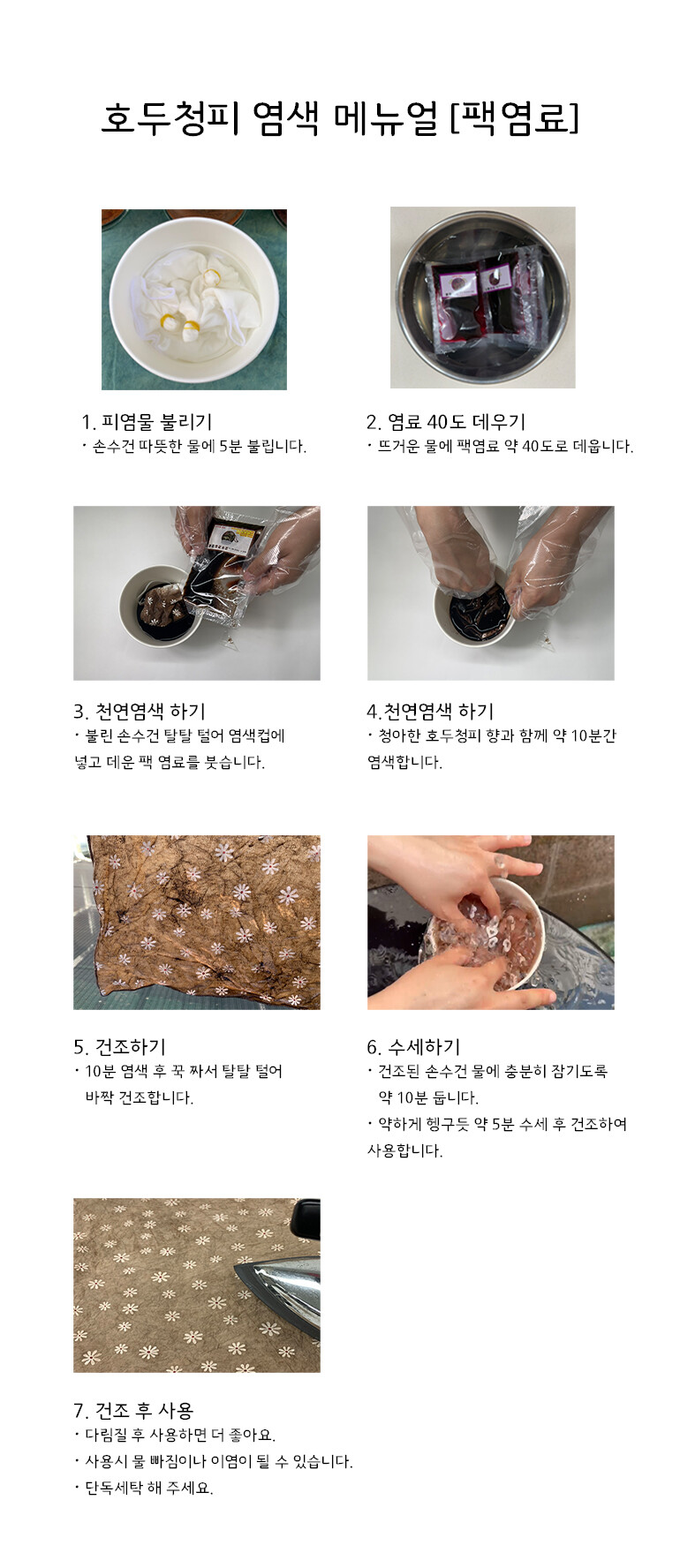 호두청피 염색 메뉴얼 [팩염료]

1. 피염물 불리기
・손수건 따뜻한 물에 5분 불립니다.

2. 염료 40도 데우기
・뜨거운 물에 팩염료 약 40도로 데웁니다.

3. 천연염색 하기
・불린 손수건 탈탈 털어 염색컵에 넣고 데운 팩 염료를 붓습니다.

4.천연염색 하기
・청아한 호두청피 향과 함께 약 10분간 염색합니다.

5. 건조하기
・10분 염색 후 꾹 짜서 탈탈 털어 바짝 건조합니다.

6. 수세하기
・건조된 손수건 물에 충분히 잠기도록 약 10분 둡니다.
・약하게 헹구듯 약 5분 수세 후 건조하여 사용합니다.

7. 건조 후 사용
・다림질 후 사용하면 더 좋아요.
・사용시 물 빠짐이나 이염이 될 수 있습니다.
・단독세탁 해 주세요.