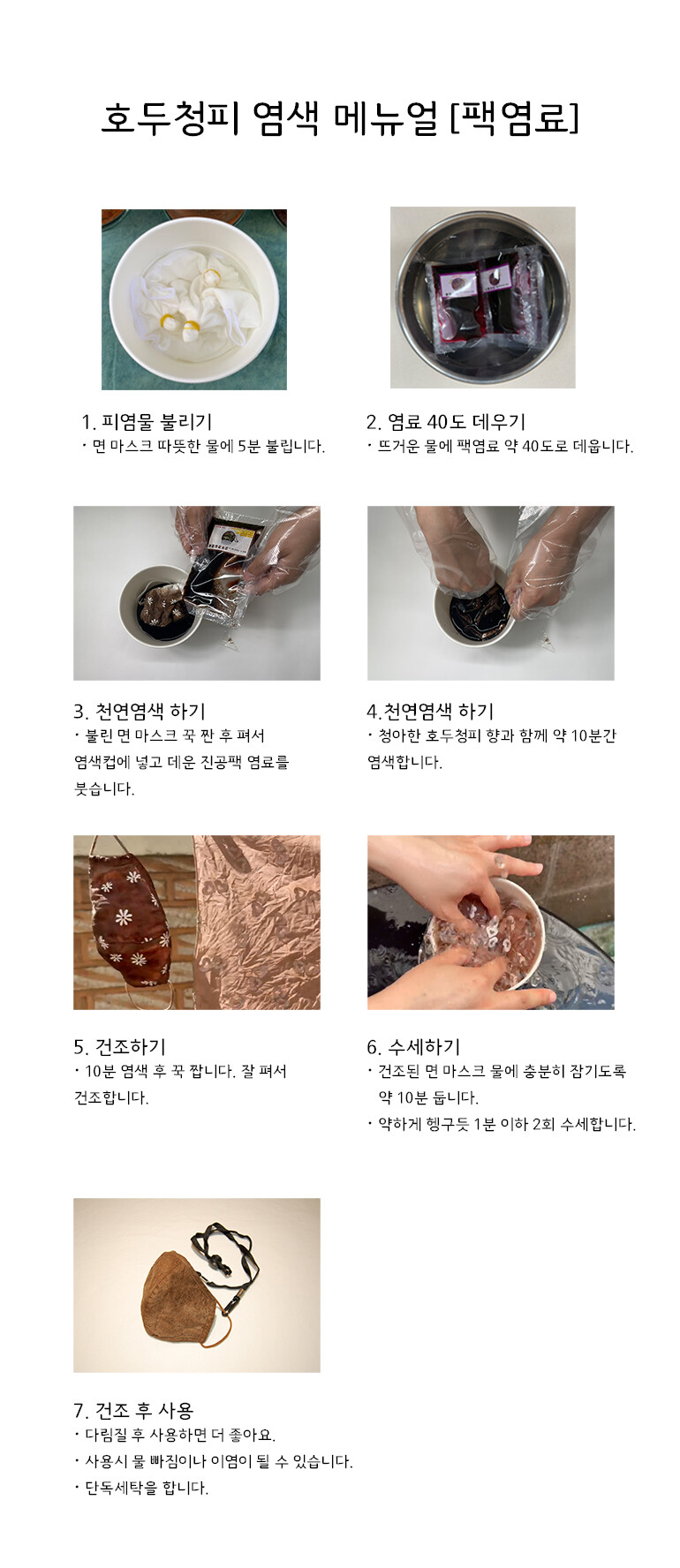 호두청피 염색 메뉴얼 [팩염료]

1. 피염물 불리기
・면 마스크 따뜻한 물에 5분 불립니다.

2. 염료 40도 데우기
・뜨거운 물에 팩염료 약 40도로 데웁니다.

3. 천연염색 하기
・불린 면 마스크 꾹 짠 후 펴서 염색컵에 넣고 데운 진공팩 염료를 붓습니다.

4.천연염색 하기
・청아한 호두청피 향과 함께 약 10분간 염색합니다.

5. 건조하기
・10분 염색 후 꾹 짭니다. 잘 펴서 건조합니다.

6. 수세하기
・건조된 면 마스크 물에 충분히 잠기도록 약 10분 둡니다.
・약하게 헹구듯 1분 이하 2회 수세합니다.

7. 건조 후 사용
・다림질 후 사용하면 더 좋아요.
・사용시 물 빠짐이나 이염이 될 수 있습니다.
・단독세탁을 합니다.