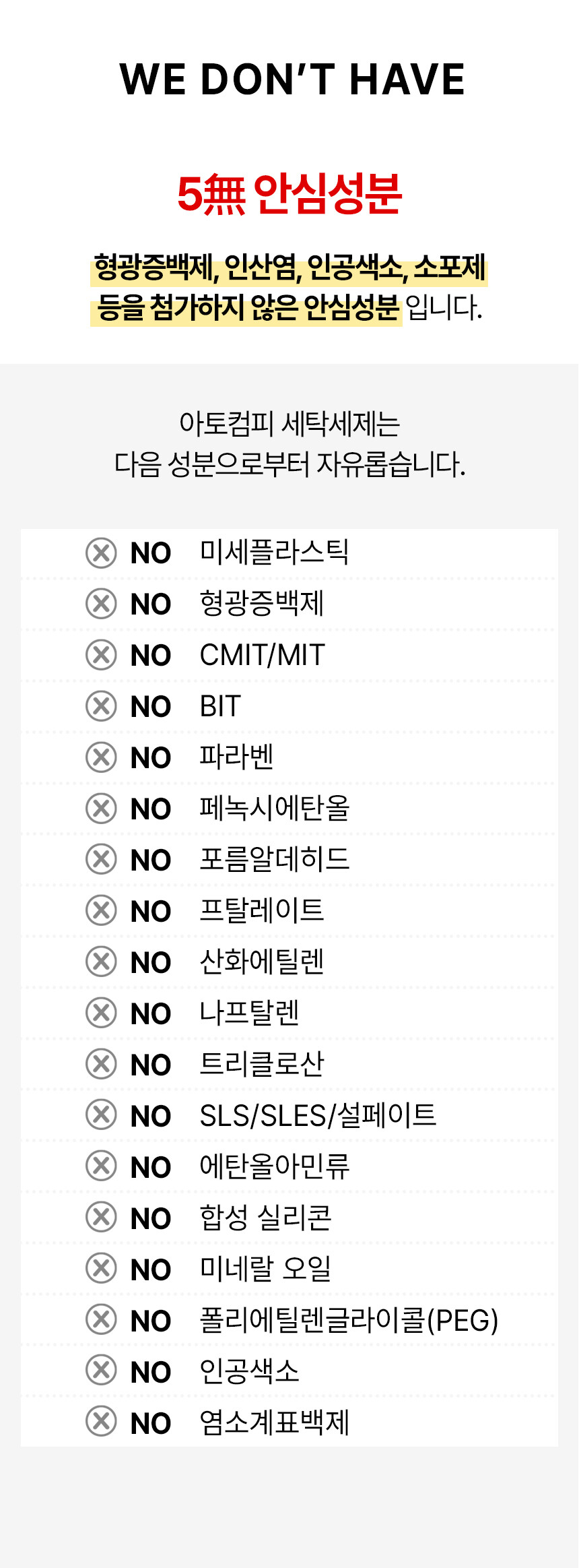 WE DON'T HAVE

5無 안심성분

형광증백제, 인산염, 인공색소, 소포제 등을 첨가하지 않은 안심성분 입니다.

아토컴피 세탁세제는
다음 성분으로부터 자유롭습니다.

NO 미세플라스틱
NO 형광증백제
NO CMIT/MIT
NO BIT
NO 파라벤
NO 페녹시에탄올
NO 포름알데히드
NO 프탈레이트
NO 산화에틸렌
NO 나프탈렌
NO 트리클로산
NO SLS/SLES/설페이트
NO 에탄올아민류
NO 합성 실리콘
NO 미네랄 오일
NO 폴리에틸렌글라이콜(PEG)
NO 인공색소
NO 염소계표백제