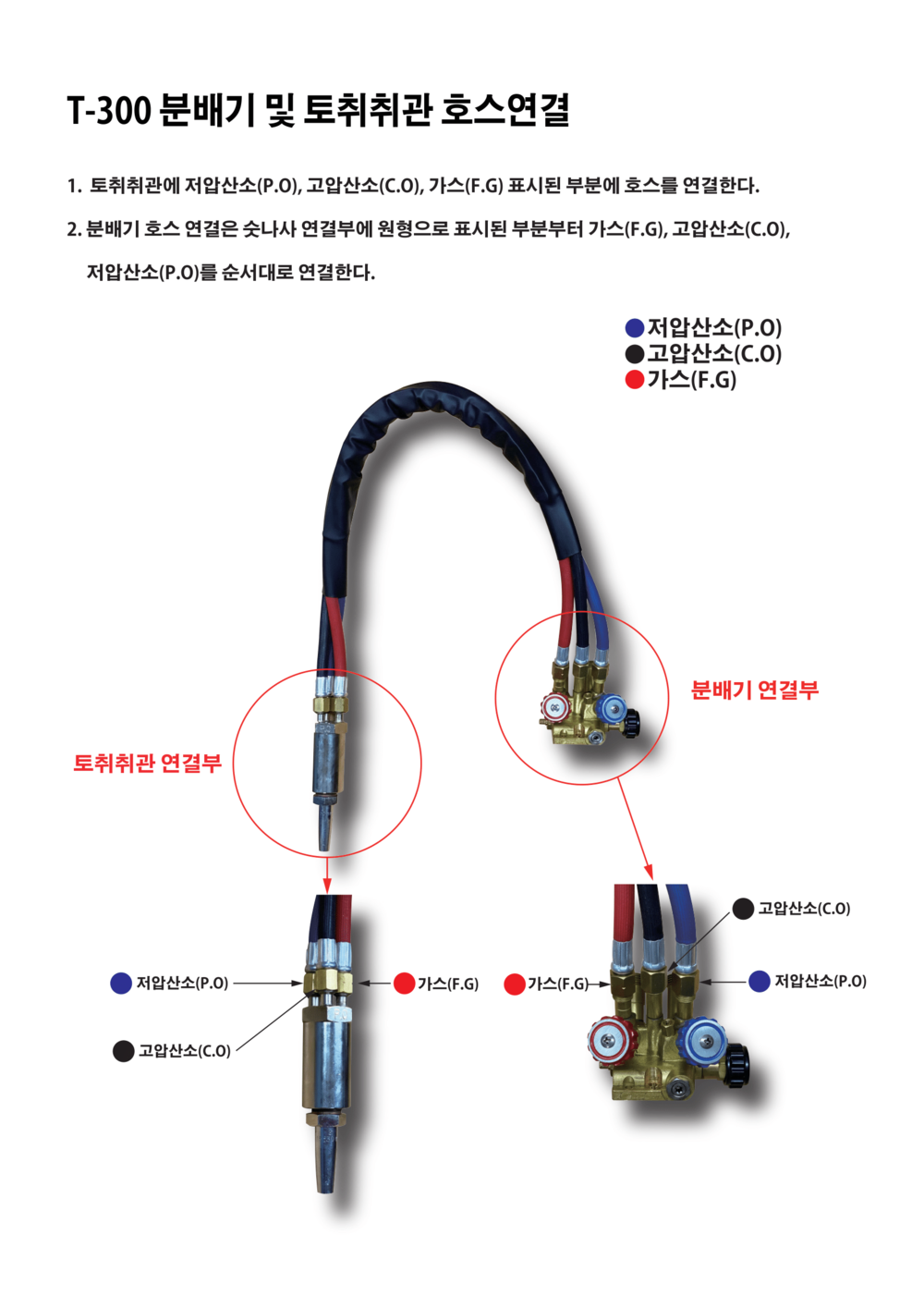 T-300 분배기 및 토취취관 호스연결

1. 토취취관에 저압산소(P.O), 고압산소(C.O), 가스(F.G) 표시된 부분에 호스를 연결한다.

2. 분배기 호스 연결은 숫나사 연결부에 원형으로 표시된 부분부터 가스(F.G), 고압산소(C.O), 저압산소(P.O)를 순서대로 연결한다.

저압산소(P.O)
고압산소(C.O)
가스(F.G)

분배기 연결부

토취취관 연결부

저압산소(P.O)

가스(F.G)

고압산소(C.O)

고압산소(C.O)

가스(F.G)

저압산소(P.O)