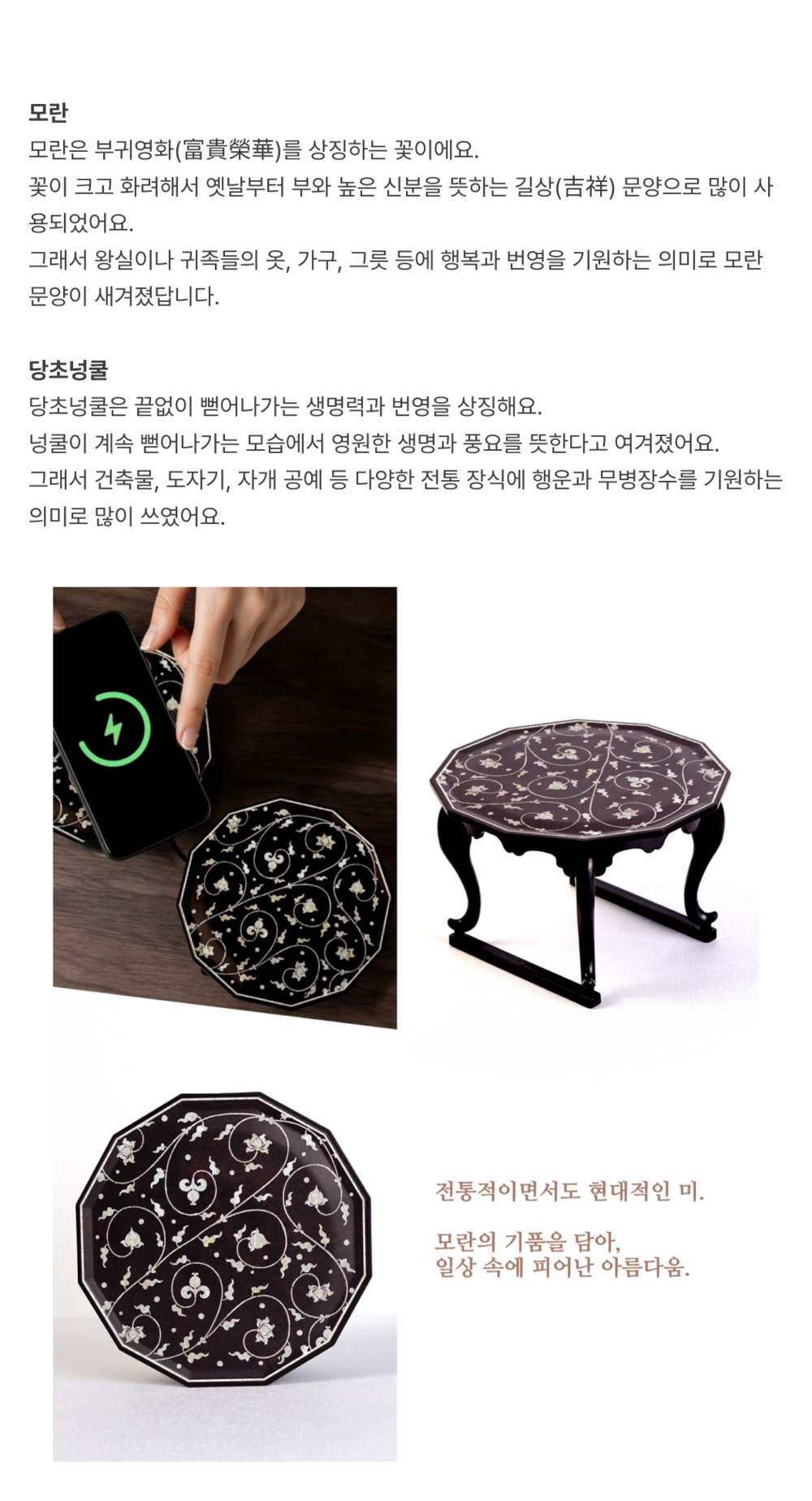 모란

모란은 부귀영화(富貴榮華)를 상징하는 꽃이에요.
꽃이 크고 화려해서 옛날부터 부와 높은 신분을 뜻하는 길상(吉祥) 문양으로 많이 사용되었어요.
그래서 왕실이나 귀족들의 옷, 가구, 그릇 등에 행복과 번영을 기원하는 의미로 모란 문양이 새겨졌답니다.

당초넝쿨

당초넝쿨은 끝없이 뻗어나가는 생명력과 번영을 상징해요.
넝쿨이 계속 뻗어나가는 모습에서 영원한 생명과 풍요를 뜻한다고 여겨졌어요.
그래서 건축물, 도자기, 자개 공예 등 다양한 전통 장식에 행운과 무병장수를 기원하는 의미로 많이 쓰였어요.

전통적이면서도 현대적인 미.

모란의 기품을 담아,
일상 속에 피어난 아름다움.