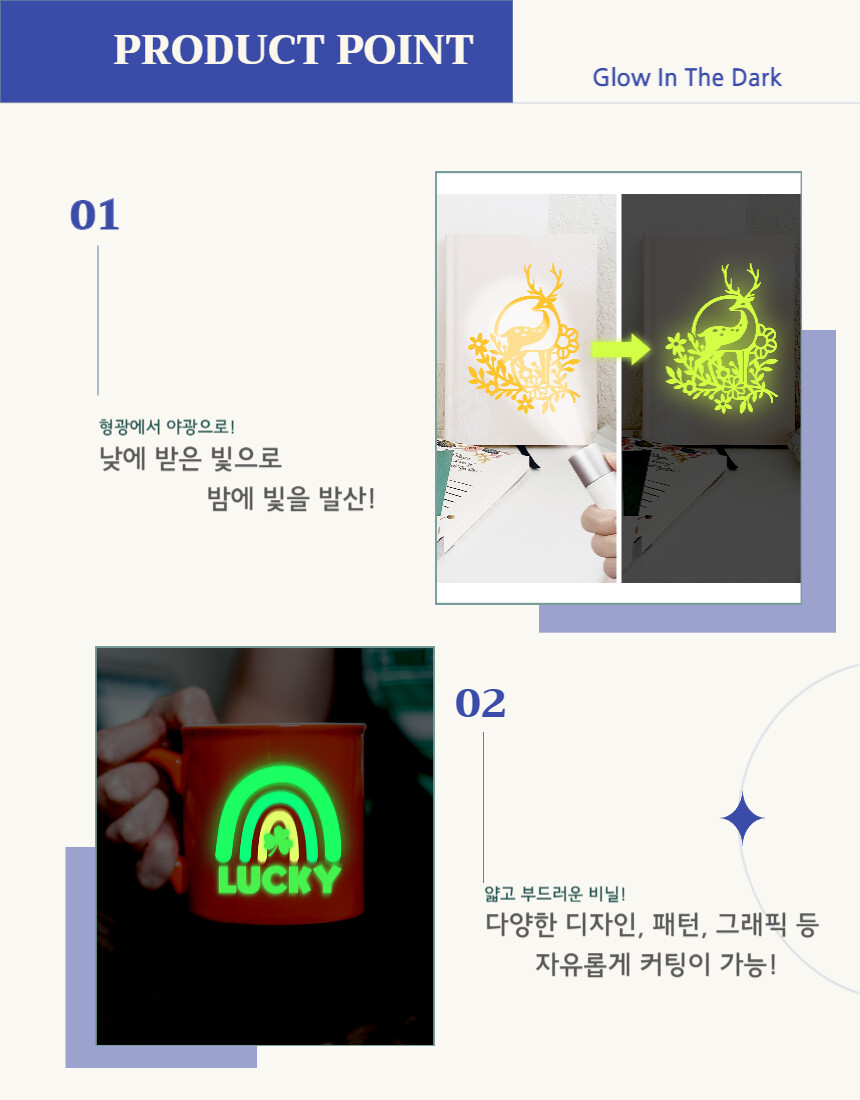 PRODUCT POINT

Glow In The Dark

01

형광에서 야광으로!
낮에 받은 빛으로
밤에 빛을 발산!

LUCKY

02

얇고 부드러운 비닐!
다양한 디자인, 패턴, 그래픽 등
자유롭게 커팅이 가능!