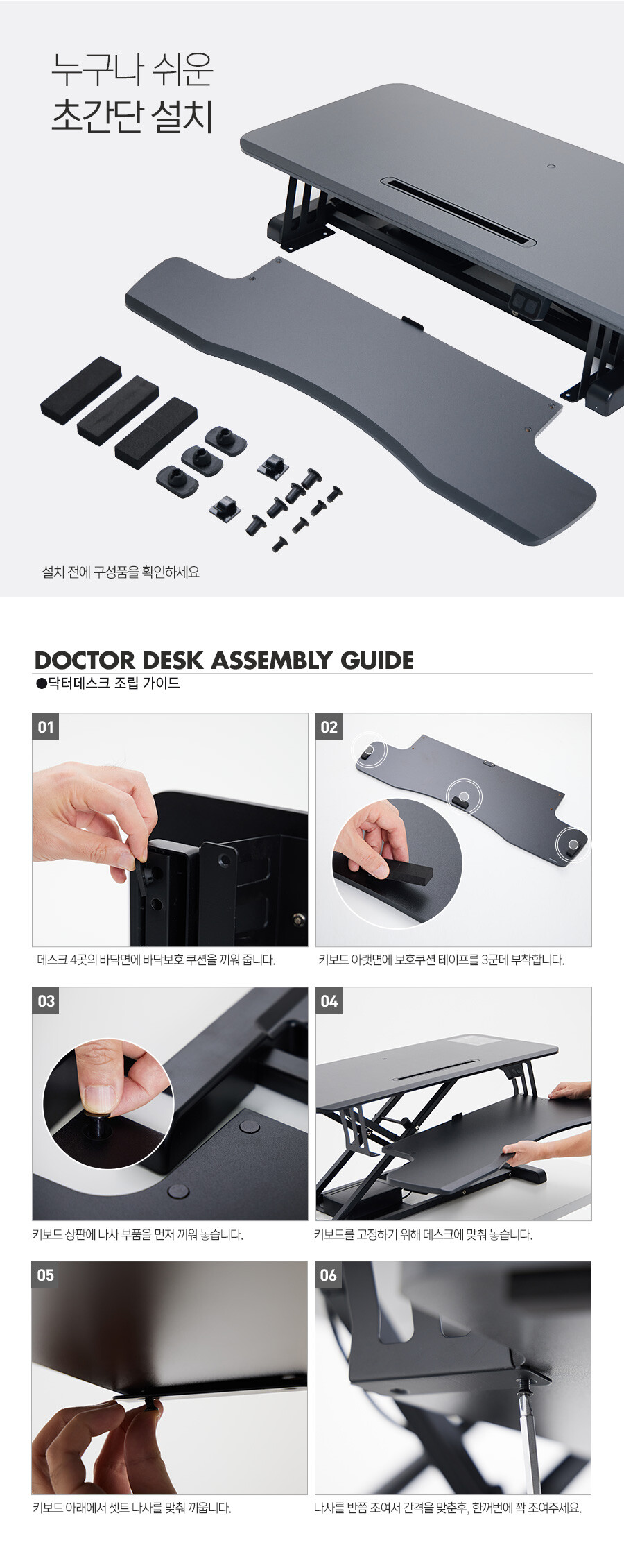 누구나 쉬운
초간단 설치

설치 전에 구성품을 확인하세요

DOCTOR DESK ASSEMBLY GUIDE
●닥터데스크 조립 가이드

01
데스크 4곳의 바닥면에 바닥보호 쿠션을 끼워 줍니다.

02
키보드 아랫면에 보호쿠션 테이프를 3군데 부착합니다.

03
키보드 상판에 나사 부품을 먼저 끼워 놓습니다.

04
키보드를 고정하기 위해 데스크에 맞춰 놓습니다.

05
키보드 아래에서 셋트 나사를 맞춰 끼웁니다.

06
나사를 반쯤 조여서 간격을 맞춘후, 한꺼번에 꽉 조여주세요.