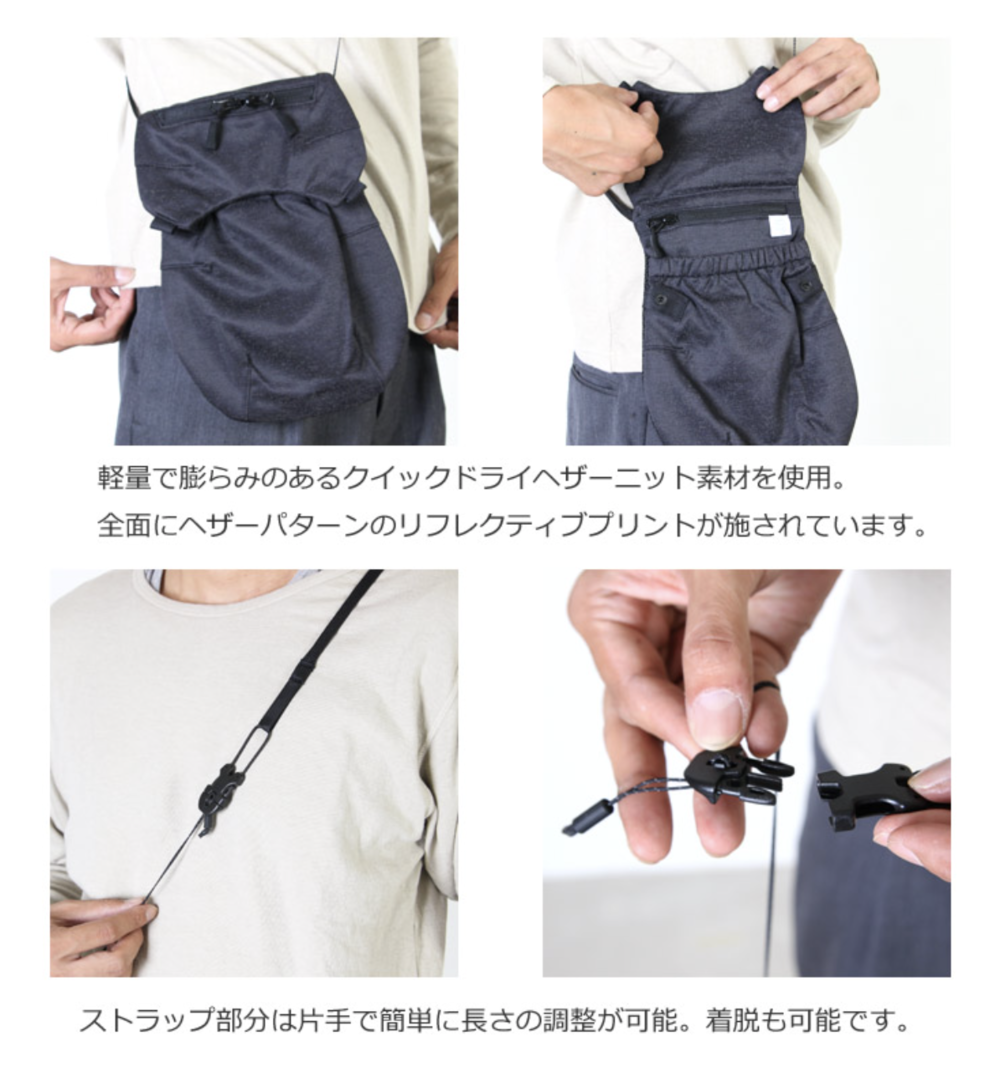 軽量で膨らみのあるクイックドライヘザーニット素材を使用。
全面にヘザーパターンのリフレクティブプリントが施されています。

ストラップ部分は片手で簡単に長さの調整が可能。着脱も可能です。