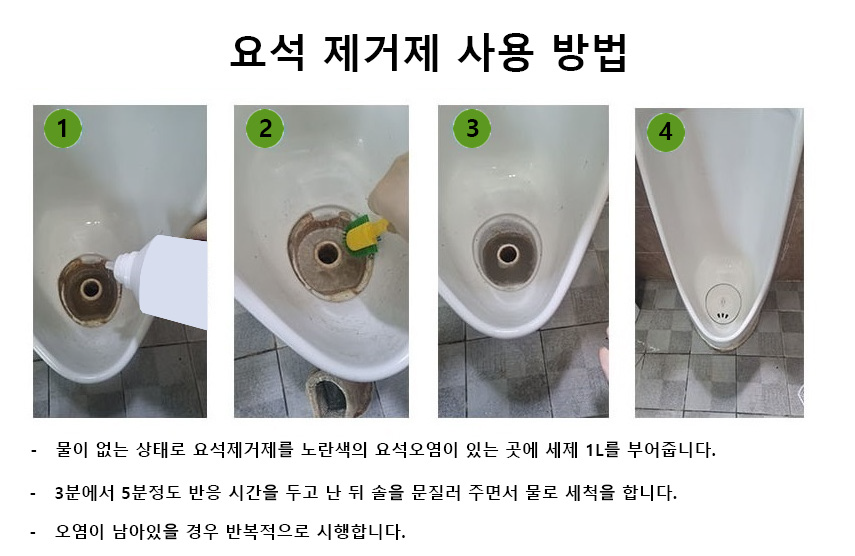 요석 제거제 사용 방법

1

2

3

4

- 물이 없는 상태로 요석제거제를 노란색의 요석오염이 있는 곳에 세제 1L를 부어줍니다.

- 3분에서 5분정도 반응 시간을 두고 난 뒤 솔을 문질러 주면서 물로 세척을 합니다.

- 오염이 남아있을 경우 반복적으로 시행합니다.