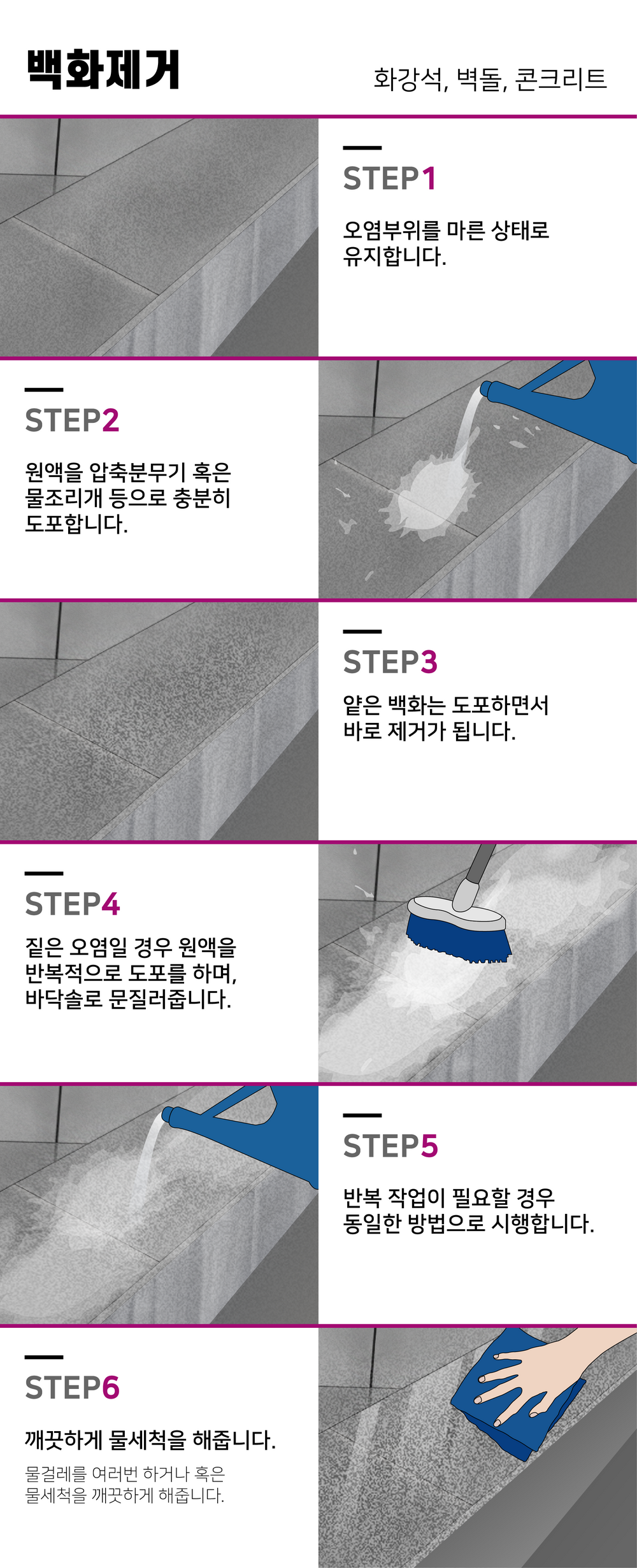 백화제거

화강석, 벽돌, 콘크리트

STEP1

오염부위를 마른 상태로 유지합니다.

STEP2

원액을 압축분무기 혹은 물조리개 등으로 충분히 도포합니다.

STEP3

얕은 백화는 도포하면서 바로 제거가 됩니다.

STEP4

짙은 오염일 경우 원액을 반복적으로 도포를 하며, 바닥솔로 문질러줍니다.

STEP5

반복 작업이 필요할 경우 동일한 방법으로 시행합니다.

STEP6

깨끗하게 물세척을 해줍니다.

물걸레를 여러번 하거나 혹은 물세척을 깨끗하게 해줍니다.