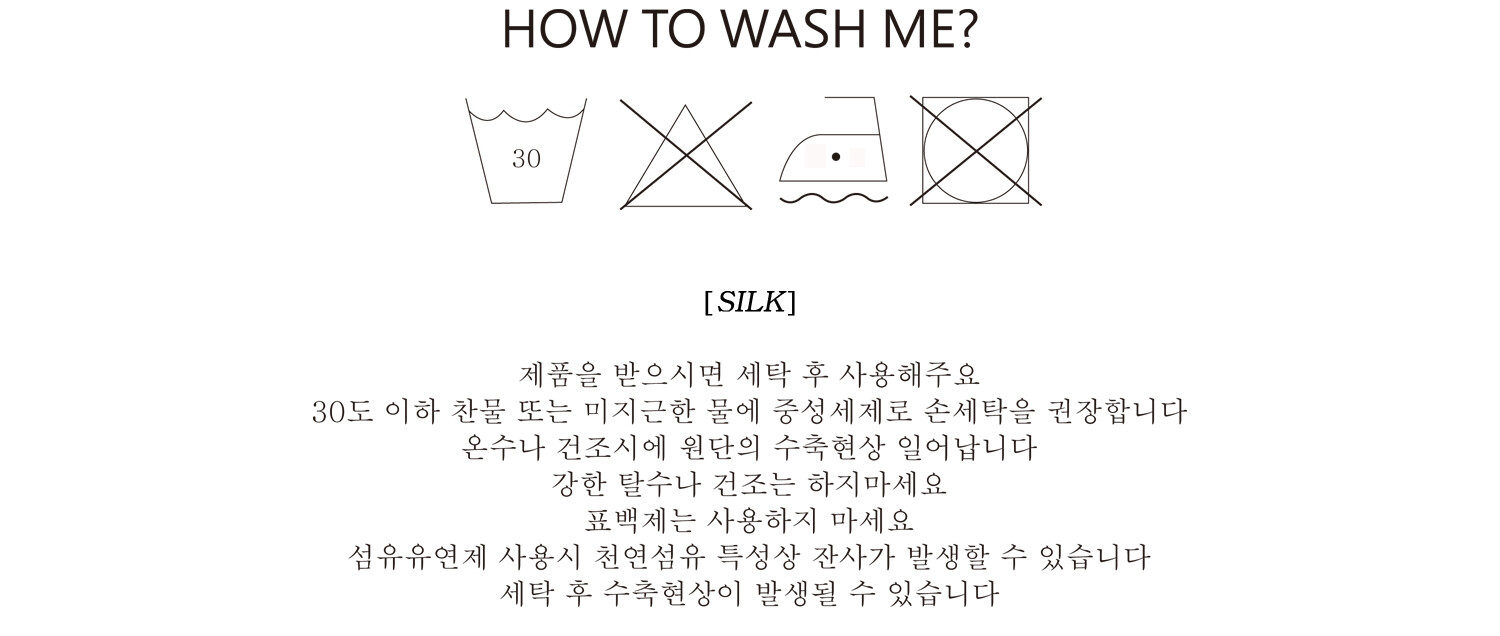 HOW TO WASH ME?

30

[SILK]

제품을 받으시면 세탁 후 사용해주요
30도 이하 찬물 또는 미지근한 물에 중성세제로 손세탁을 권장합니다
온수나 건조시에 원단의 수축현상 일어납니다
강한 탈수나 건조는 하지마세요
표백제는 사용하지 마세요
섬유유연제 사용시 천연섬유 특성상 잔사가 발생할 수 있습니다
세탁 후 수축현상이 발생될 수 있습니다