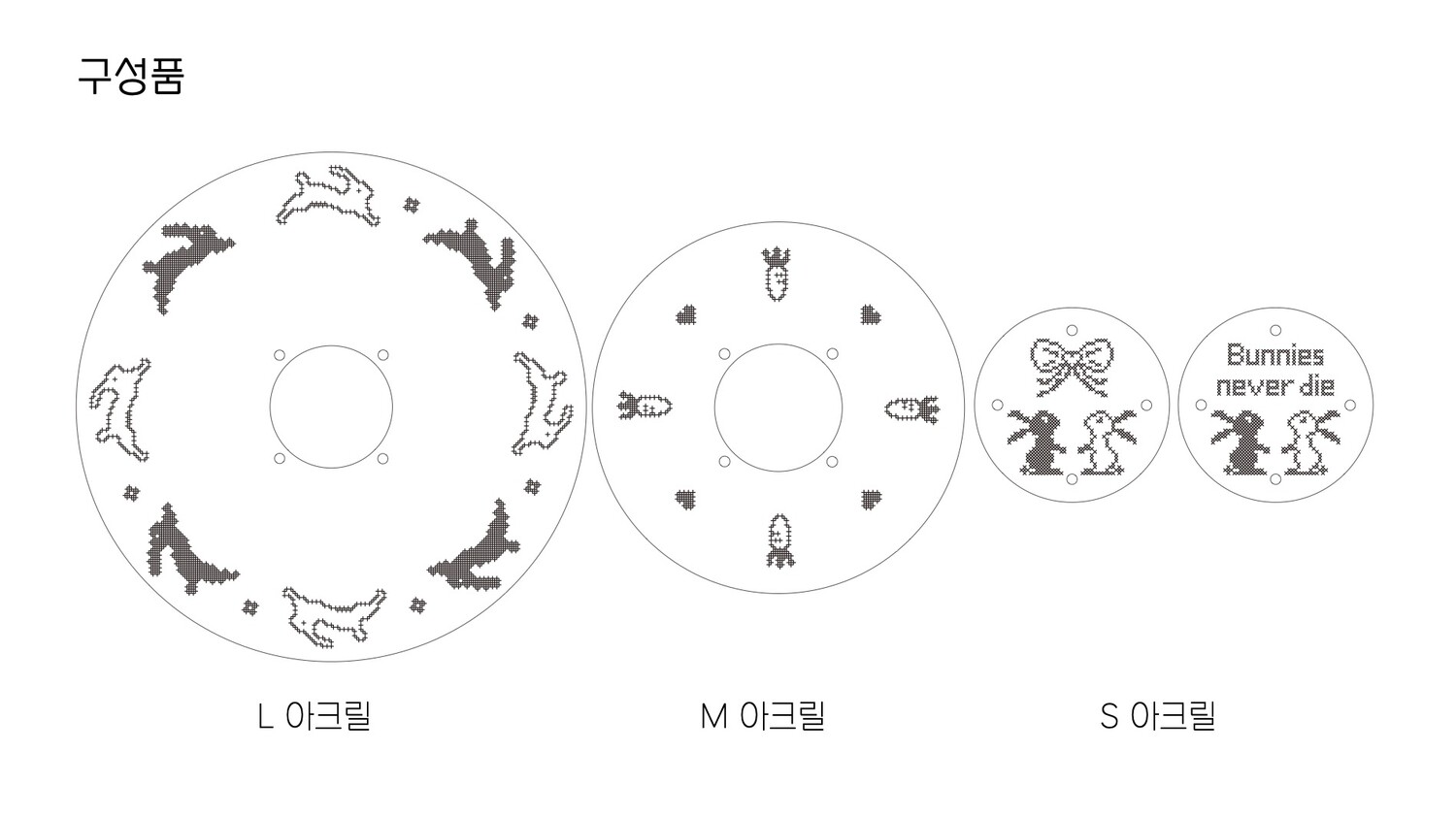 구성품

Bunnies never die

L 아크릴

M 아크릴

S 아크릴