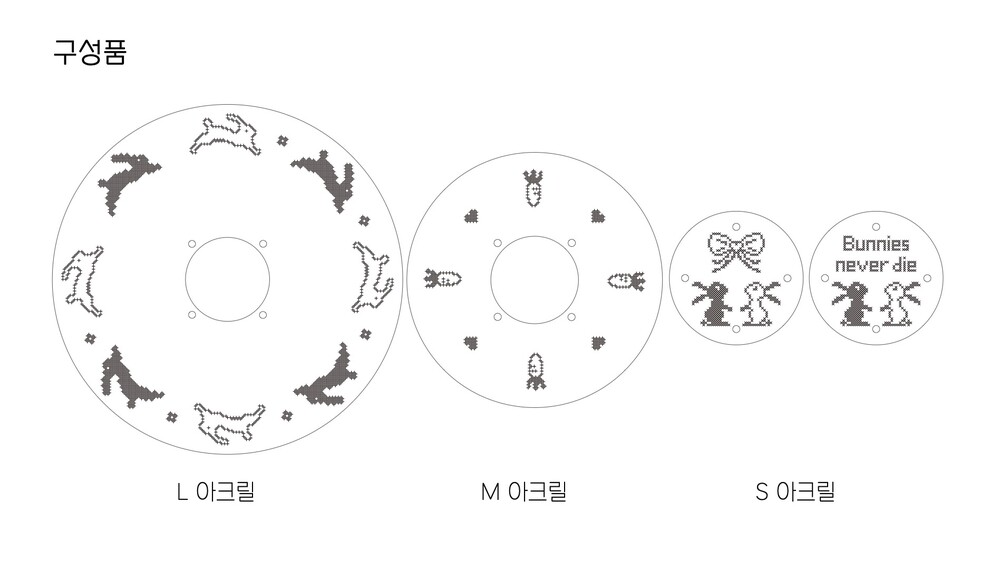 구성품

Bunnies never die

L 아크릴

M 아크릴

S 아크릴