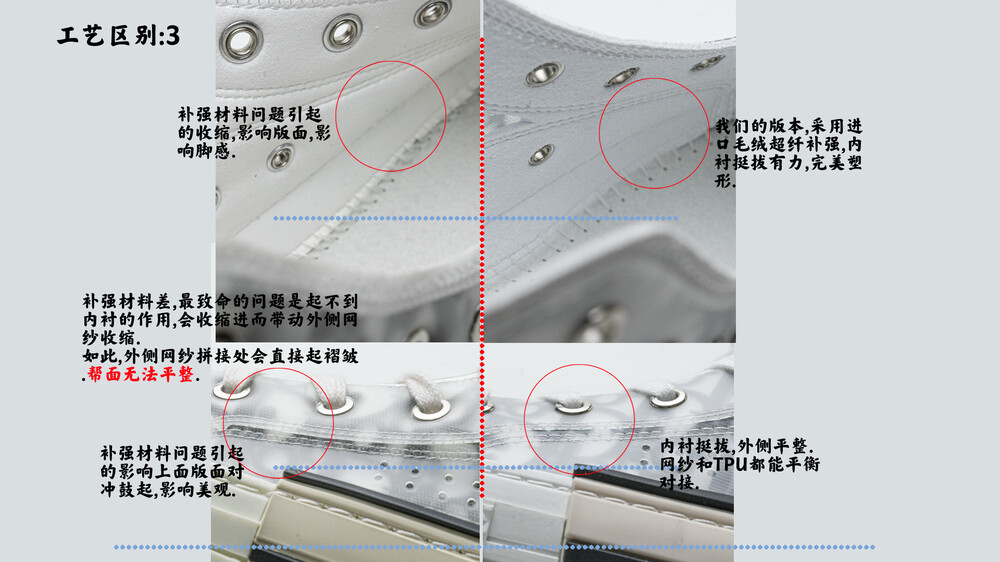 工艺区别:3

补强材料问题引起的收缩,影响版面,影响脚感.

我们的版本,采用进口毛绒超纤补强,内衬挺拔有力,完美塑形.

补强材料差,最致命的问题是起不到内衬的作用,会收缩进而带动外侧网纱收缩.
如此,外侧网纱拼接处会直接起褶皱.帮面无法平整.

补强材料问题引起的影响上面版面对冲鼓起,影响美观.

内衬挺拔,外侧平整.
网纱和TPU都能平衡对接.