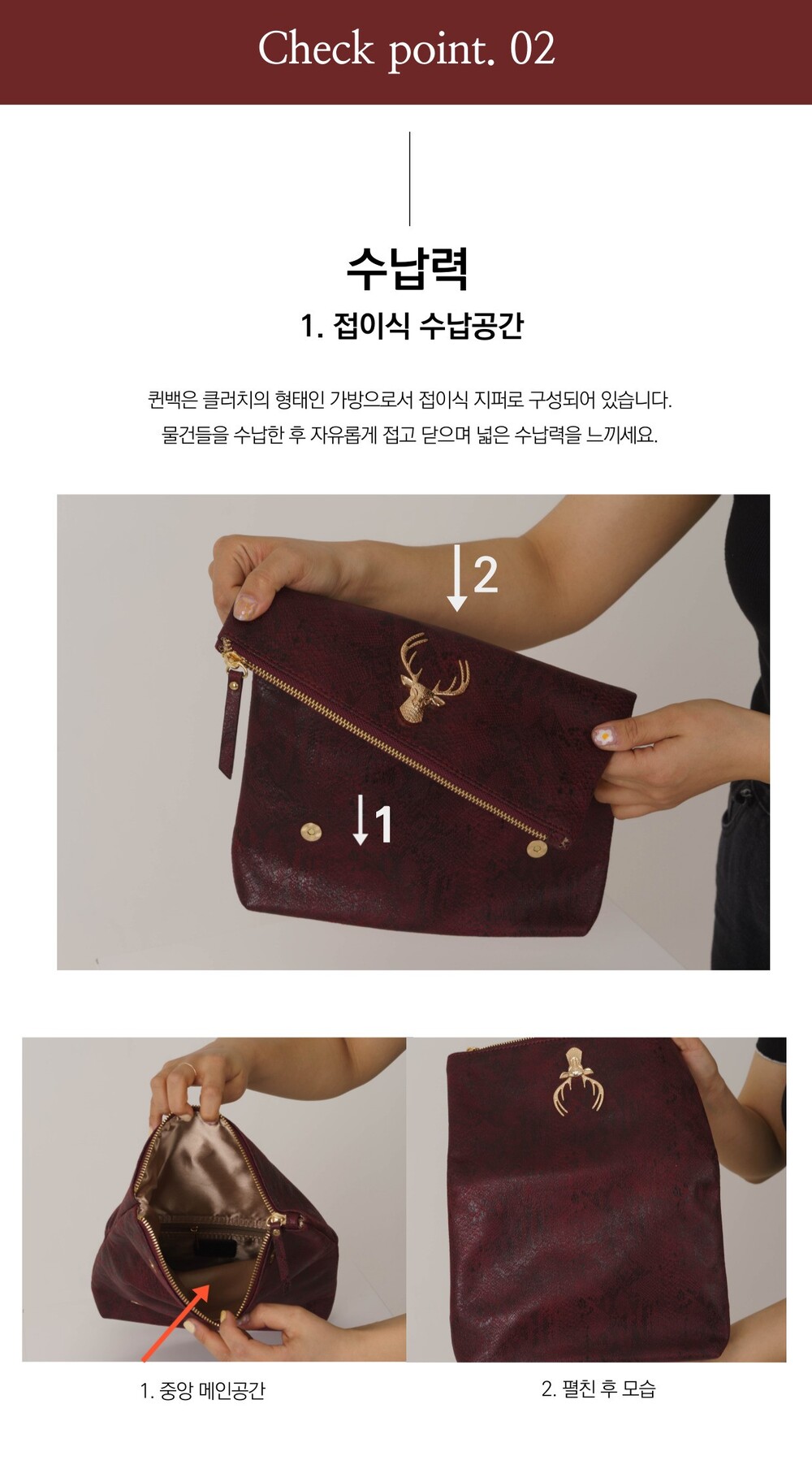 Check point. 02

수납력

1. 접이식 수납공간

퀸백은 클러치의 형태인 가방으로서 접이식 지퍼로 구성되어 있습니다. 물건들을 수납한 후 자유롭게 접고 닫으며 넓은 수납력을 느끼세요.

2

1

1. 중앙 메인공간

2. 펼친 후 모습