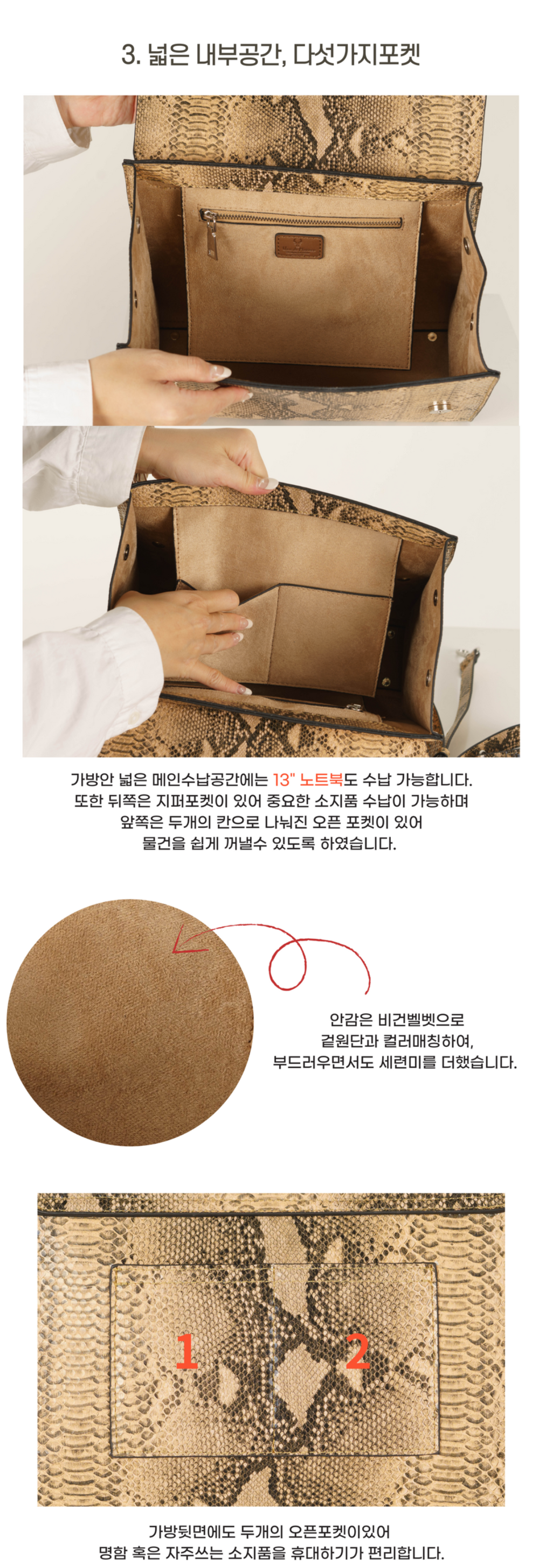 3. 넓은 내부공간, 다섯가지포켓

가방안 넓은 메인수납공간에는 13" 노트북도 수납 가능합니다.
또한 뒤쪽은 지퍼포켓이 있어 중요한 소지품 수납이 가능하며
앞쪽은 두개의 칸으로 나눠진 오픈 포켓이 있어
물건을 쉽게 꺼낼수 있도록 하였습니다.

안감은 비건벨벳으로
겉원단과 컬러매칭하여,
부드러우면서도 세련미를 더했습니다.

1

2

가방뒷면에도 두개의 오픈포켓이있어
명함 혹은 자주쓰는 소지품을 휴대하기가 편리합니다.