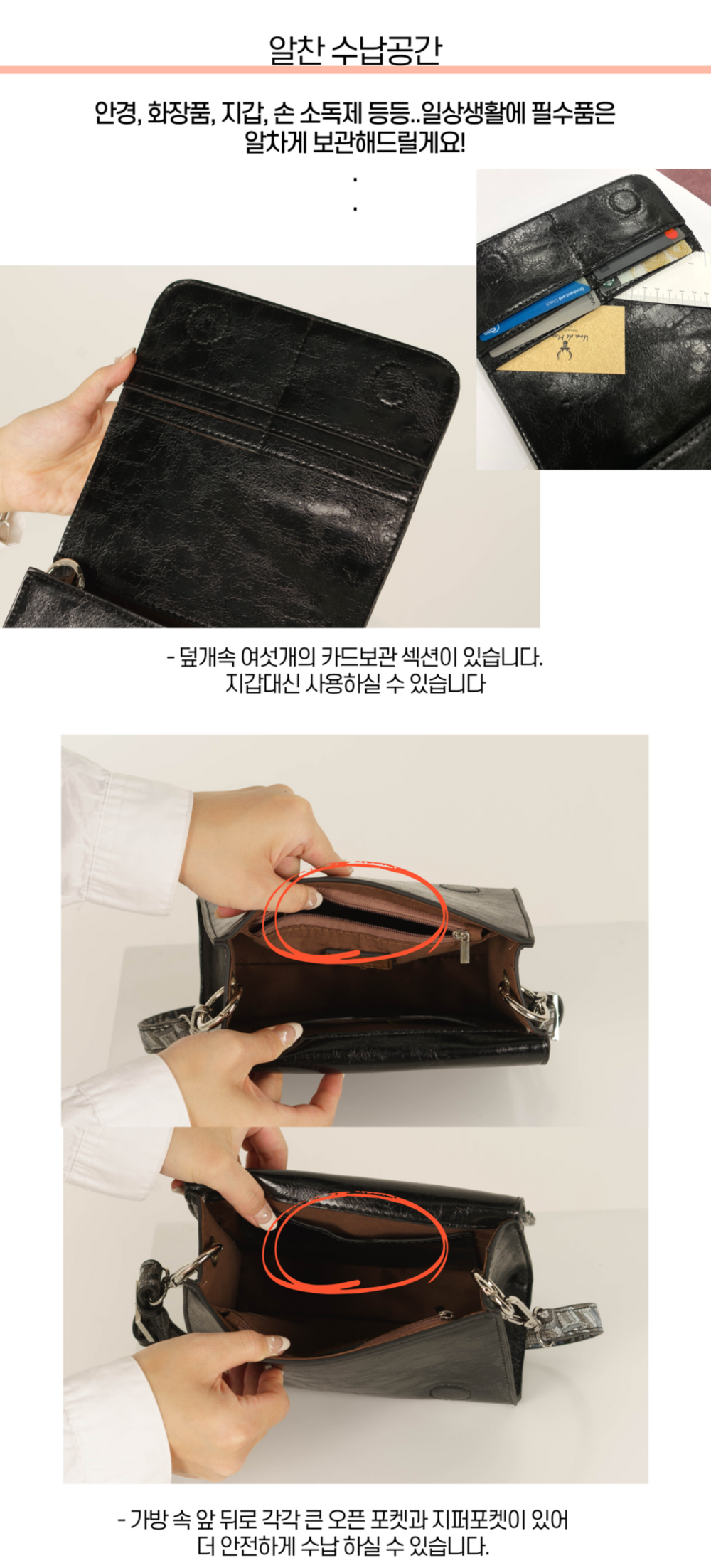 알찬 수납공간

안경, 화장품, 지갑, 손 소독제 등등..일상생활에 필수품은 알차게 보관해드릴게요!

.
.

- 덮개속 여섯개의 카드보관 섹션이 있습니다. 지갑대신 사용하실 수 있습니다

- 가방 속 앞 뒤로 각각 큰 오픈 포켓과 지퍼포켓이 있어 더 안전하게 수납 하실 수 있습니다.