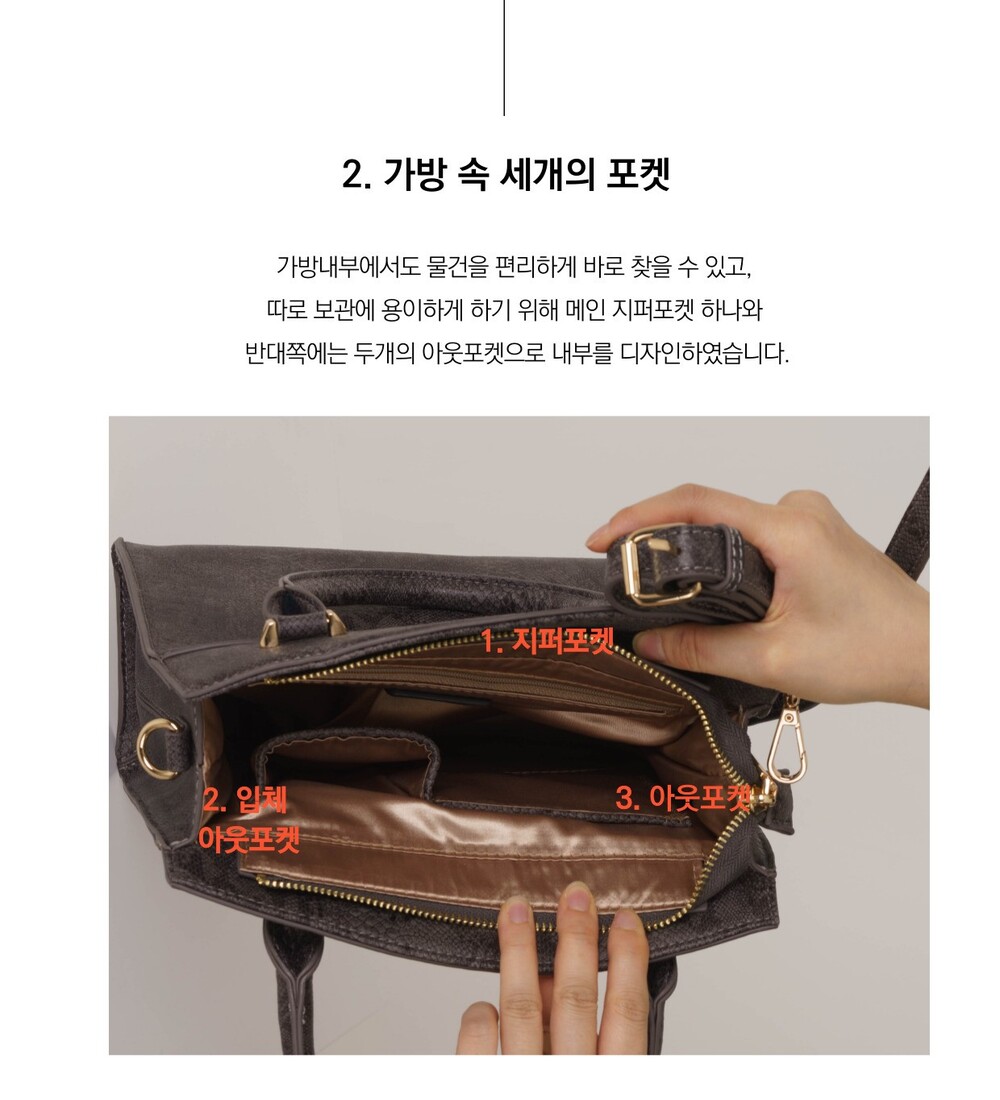 2. 가방 속 세개의 포켓

가방내부에서도 물건을 편리하게 바로 찾을 수 있고,
따로 보관에 용이하게 하기 위해 메인 지퍼포켓 하나와
반대쪽에는 두개의 아웃포켓으로 내부를 디자인하였습니다.

1. 지퍼포켓

2. 입체
아웃포켓

3. 아웃포켓